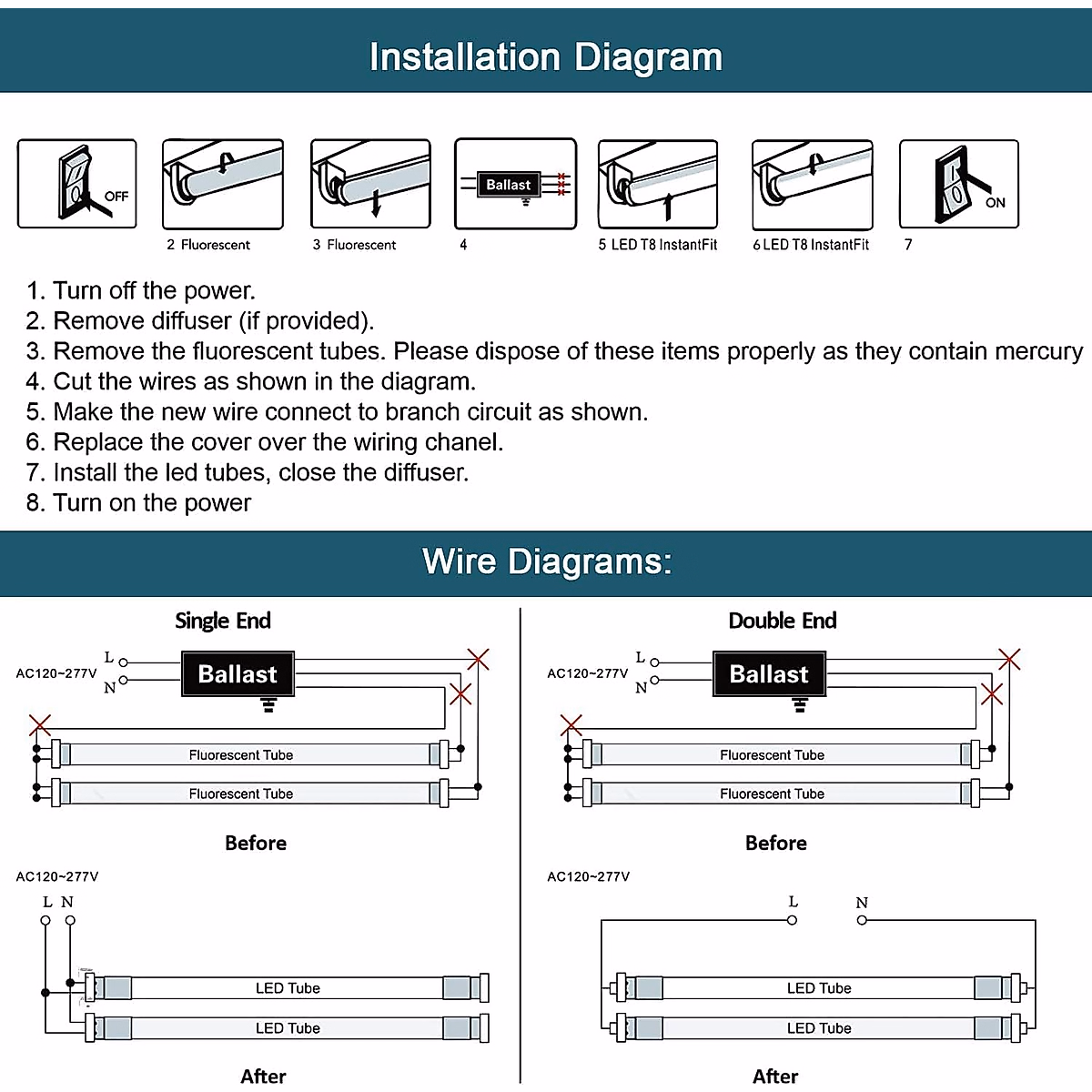 Installation Diagram

OFF

2 Fluorescent

3 Fluorescent

Ballast

4

5 LED T8 InstantFit

6 LED T8 InstantFit

ON

7

1. Turn off the power.
2. Remove diffuser (if provided).
3. Remove the fluorescent tubes. Please dispose of these items properly as they contain mercury
4. Cut the wires as shown in the diagram.
5. Make the new wire connect to branch circuit as shown.
6. Replace the cover over the wiring chanel.
7. Install the led tubes, close the diffuser.
8. Turn on the power

Wire Diagrams:

Single End

AC120~277V L N

Ballast

Fluorescent Tube

Fluorescent Tube

Before

AC120~277V

L N

LED Tube

LED Tube

After

Double End

AC120~277V L N

Ballast

Fluorescent Tube

Fluorescent Tube

Before

AC120~277V

L N

LED Tube

LED Tube

After