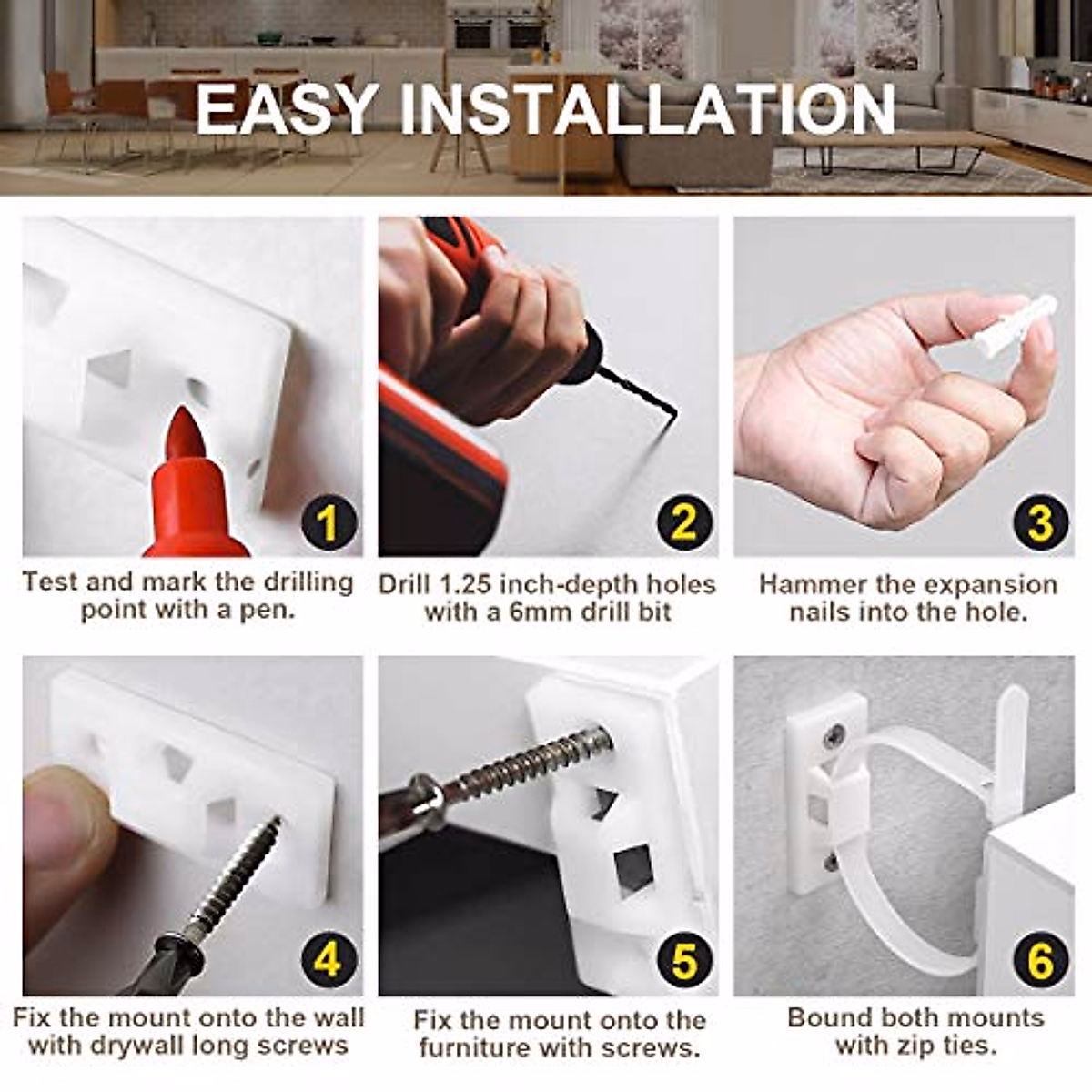 EASY INSTALLATION

1

Test and mark the drilling point with a pen.

2

Drill 1.25 inch-depth holes with a 6mm drill bit

3

Hammer the expansion nails into the hole.

4

Fix the mount onto the wall with drywall long screws

5

Fix the mount onto the furniture with screws.

6

Bound both mounts with zip ties.