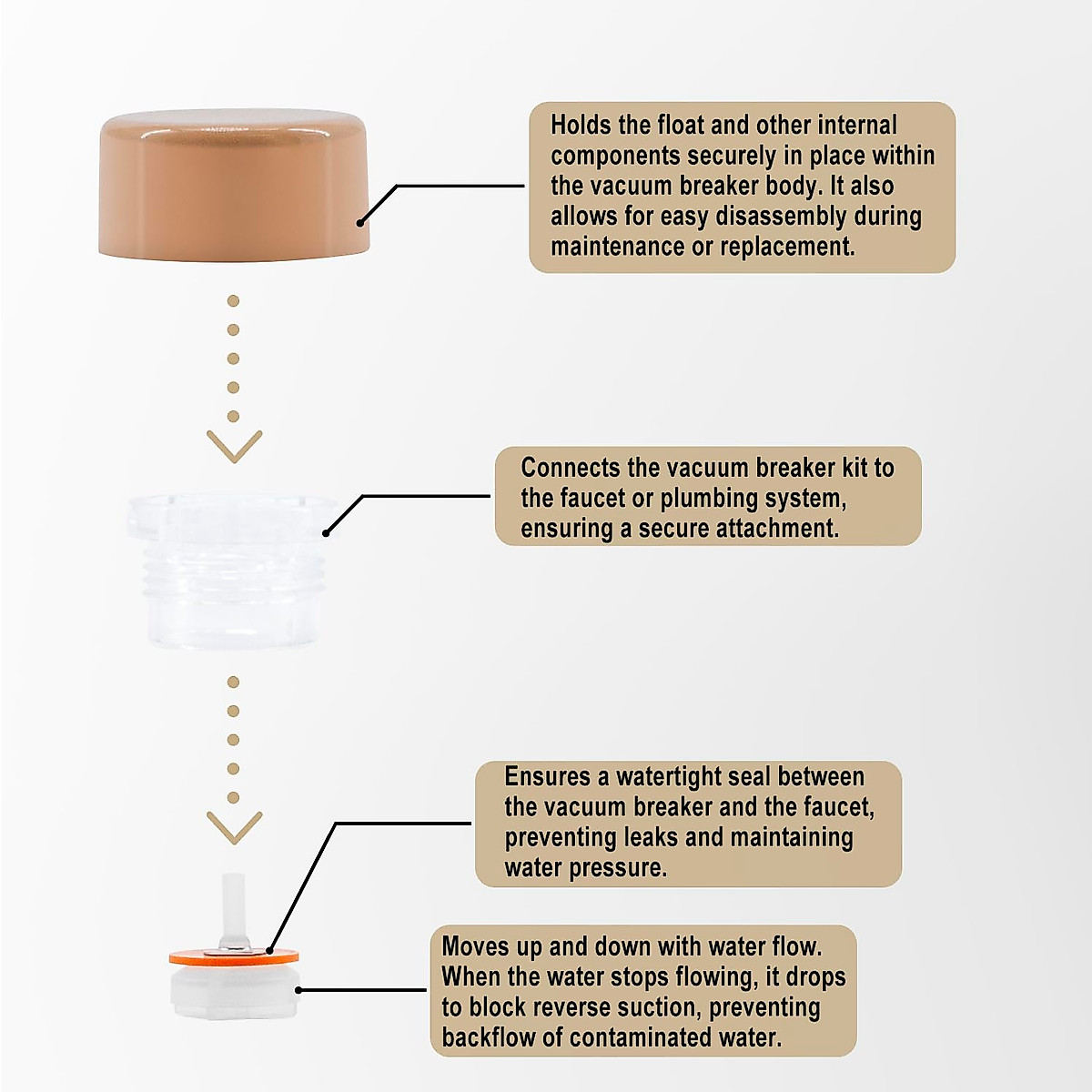 Holds the float and other internal components securely in place within the vacuum breaker body. It also allows for easy disassembly during maintenance or replacement.

Connects the vacuum breaker kit to the faucet or plumbing system, ensuring a secure attachment.

Ensures a watertight seal between the vacuum breaker and the faucet, preventing leaks and maintaining water pressure.

Moves up and down with water flow. When the water stops flowing, it drops to block reverse suction, preventing backflow of contaminated water.