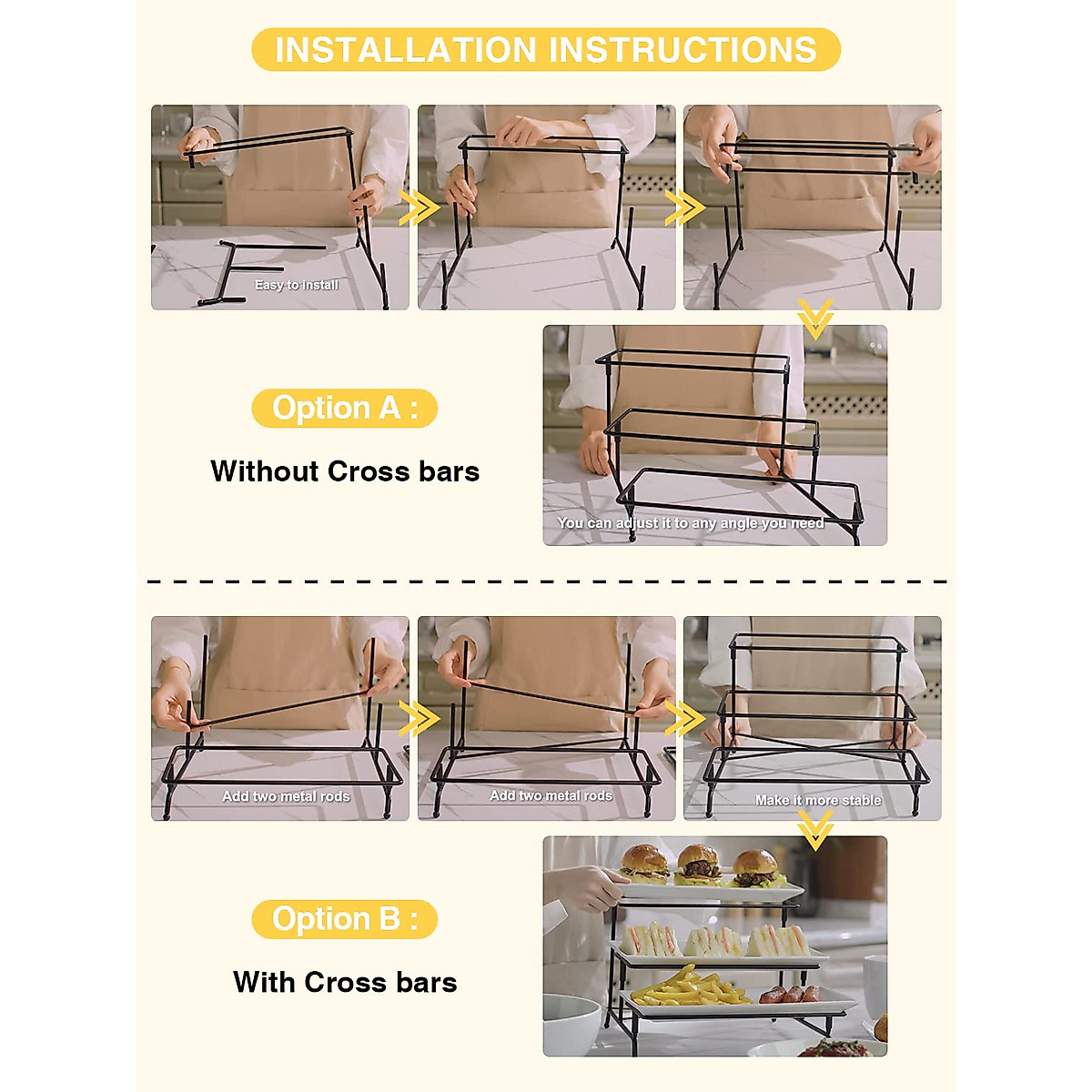 INSTALLATION INSTRUCTIONS

Easy to install

Option A :

Without Cross bars

You can adjust it to any angle you need

Add two metal rods

Add two metal rods

Make it more stable

Option B :

With Cross bars