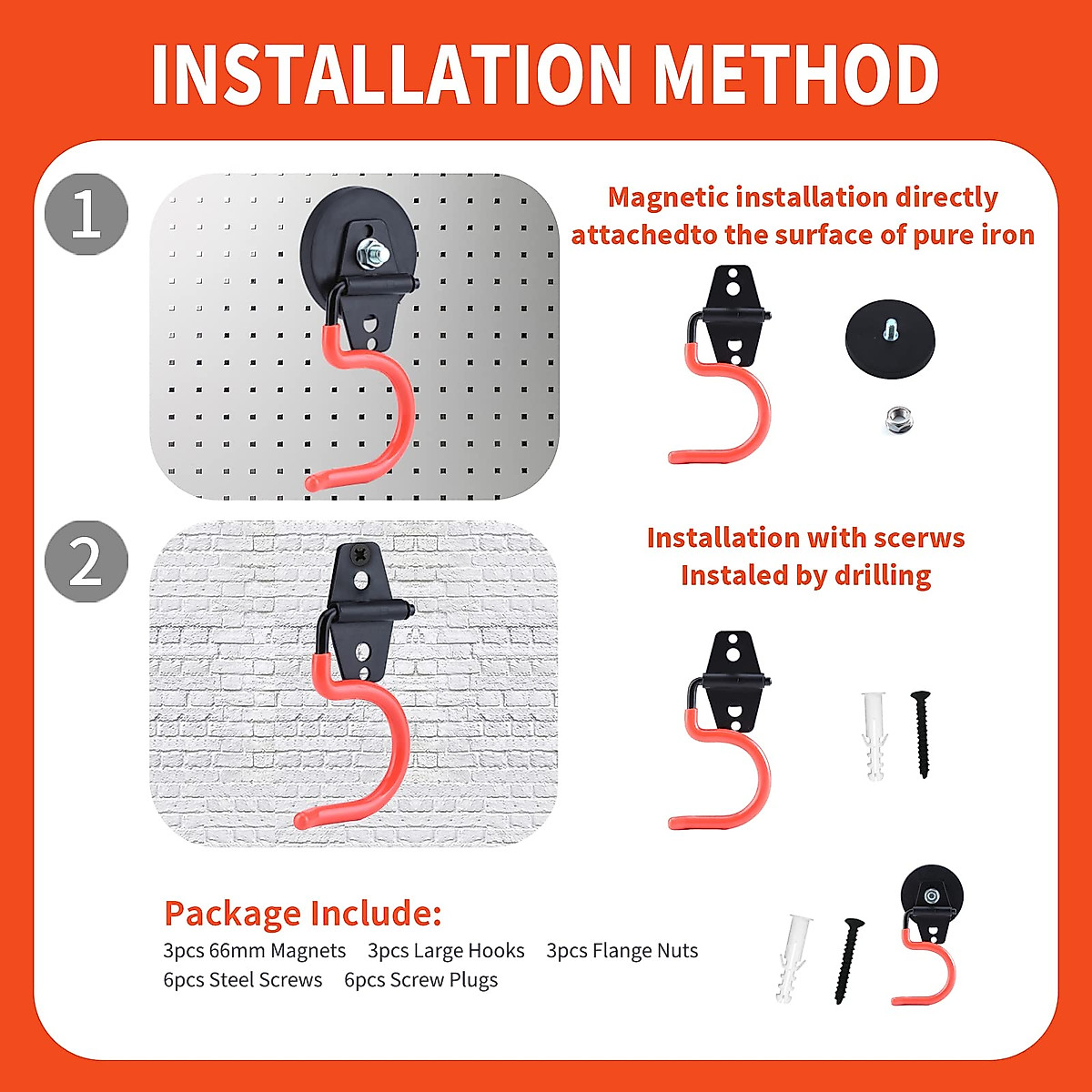 INSTALLATION METHOD

1

Magnetic installation directly attachedto the surface of pure iron

2

Installation with scerws
Instaled by drilling

Package Include:
3pcs 66mm Magnets 3pcs Large Hooks 3pcs Flange Nuts
6pcs Steel Screws 6pcs Screw Plugs