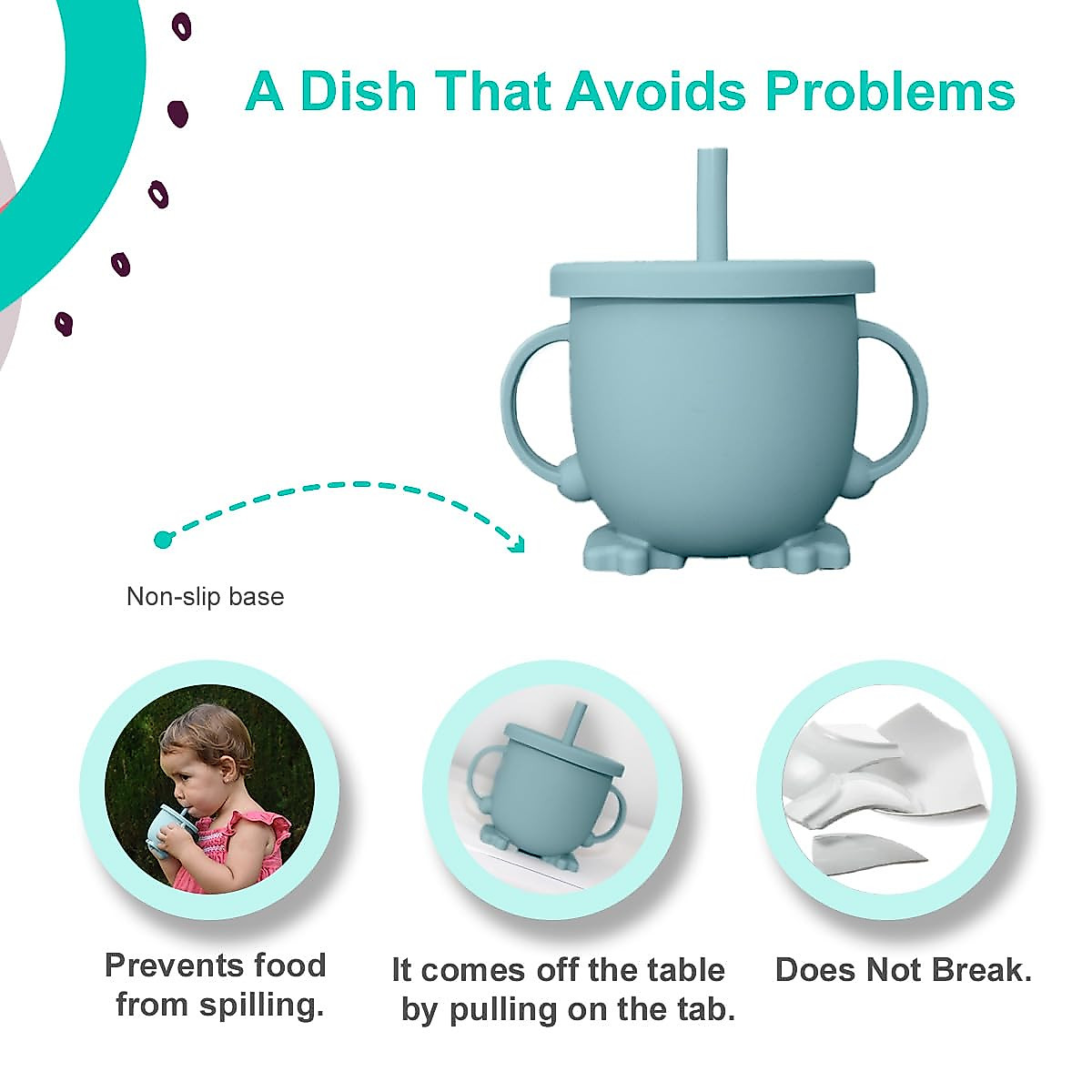 A Dish That Avoids Problems

Non-slip base

Prevents food from spilling.

It comes off the table by pulling on the tab.

Does Not Break.