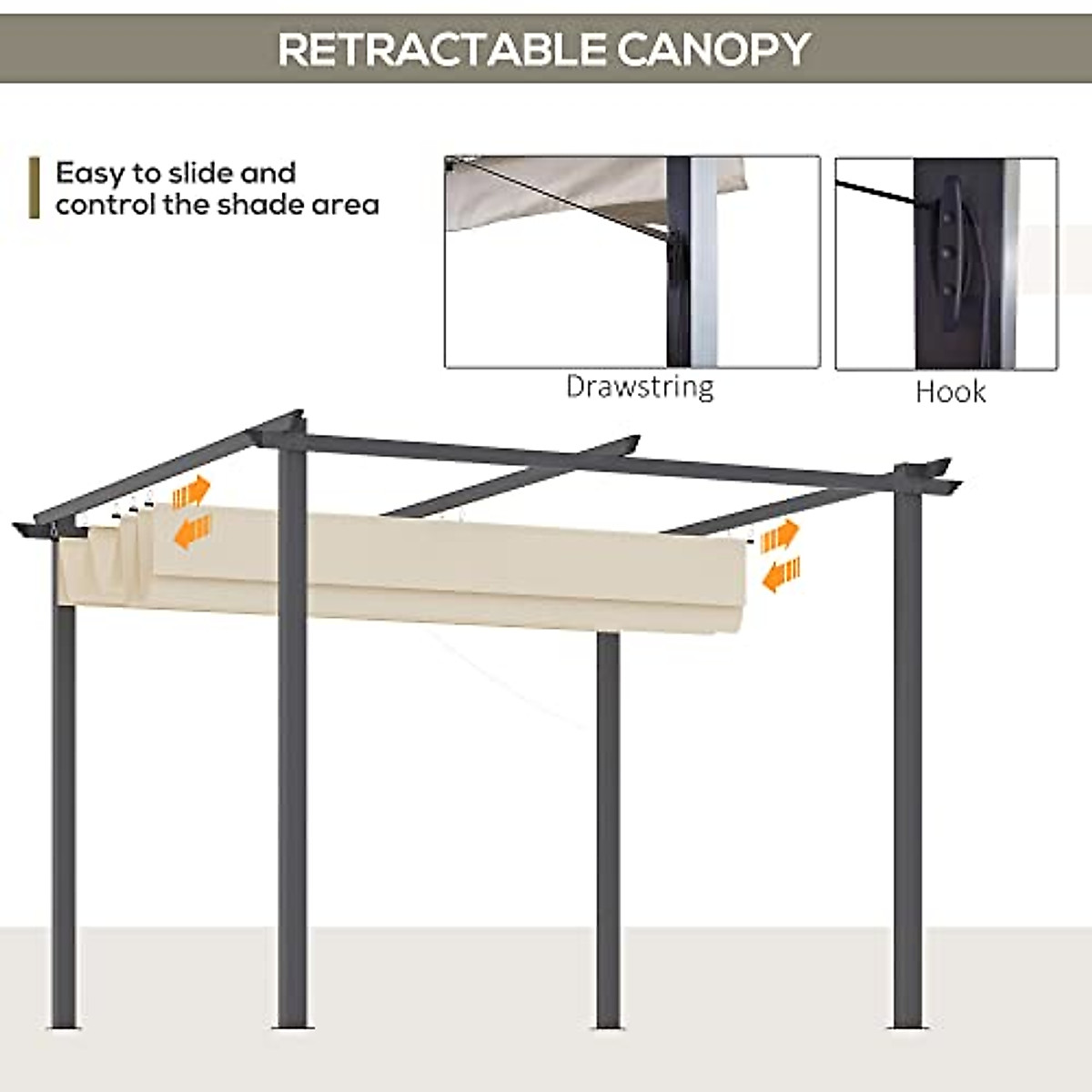 RETRACTABLE CANOPY

Easy to slide and control the shade area

Drawstring

Hook