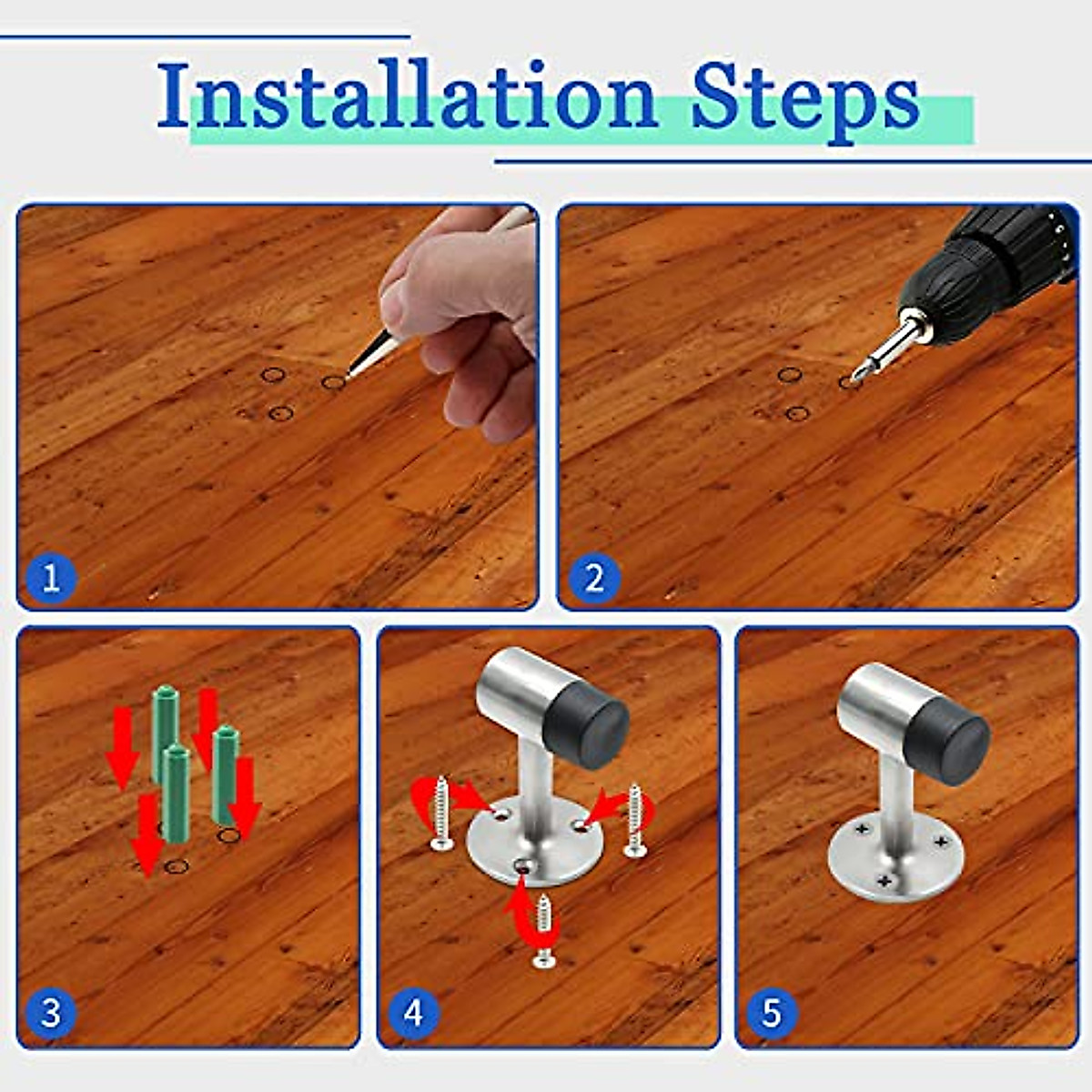 Installation Steps

1

2

3

4

5