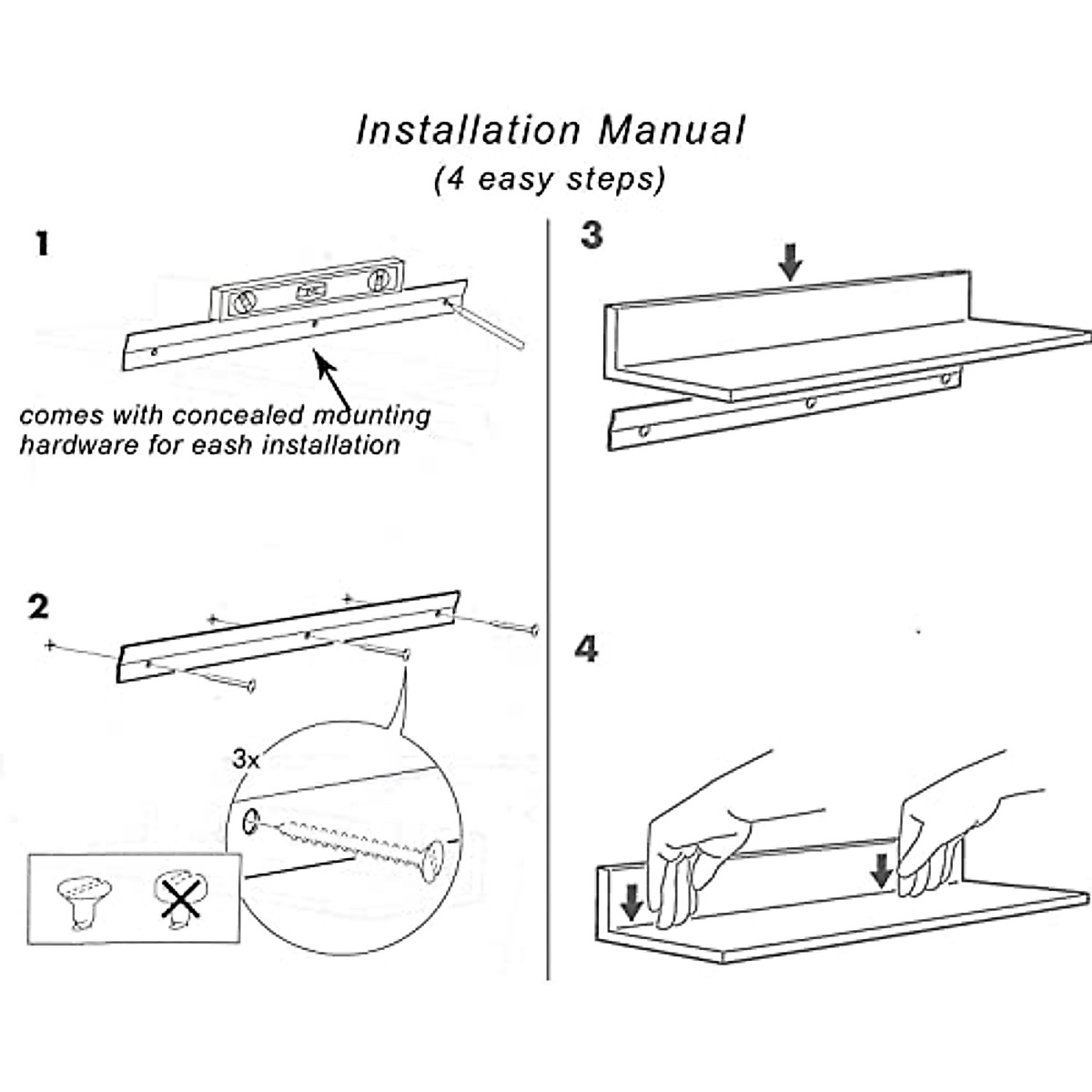 Installation Manual
(4 easy steps)

1

comes with concealed mounting hardware for eash installation

2

3x

3

4