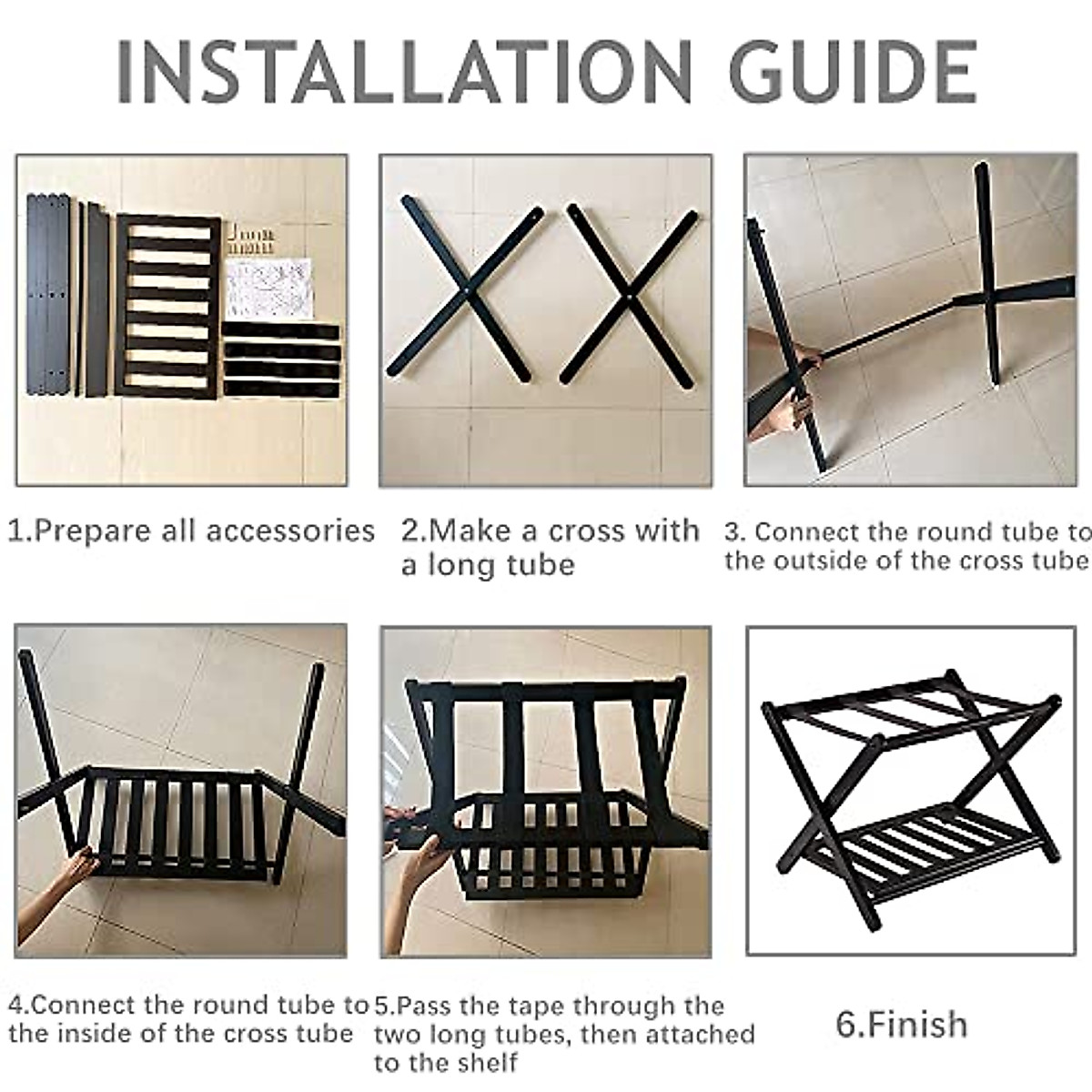 INSTALLATION GUIDE

1.Prepare all accessories

2.Make a cross with a long tube

3. Connect the round tube to the outside of the cross tube

4.Connect the round tube to the inside of the cross tube

5.Pass the tape through the two long tubes, then attached to the shelf

6.Finish