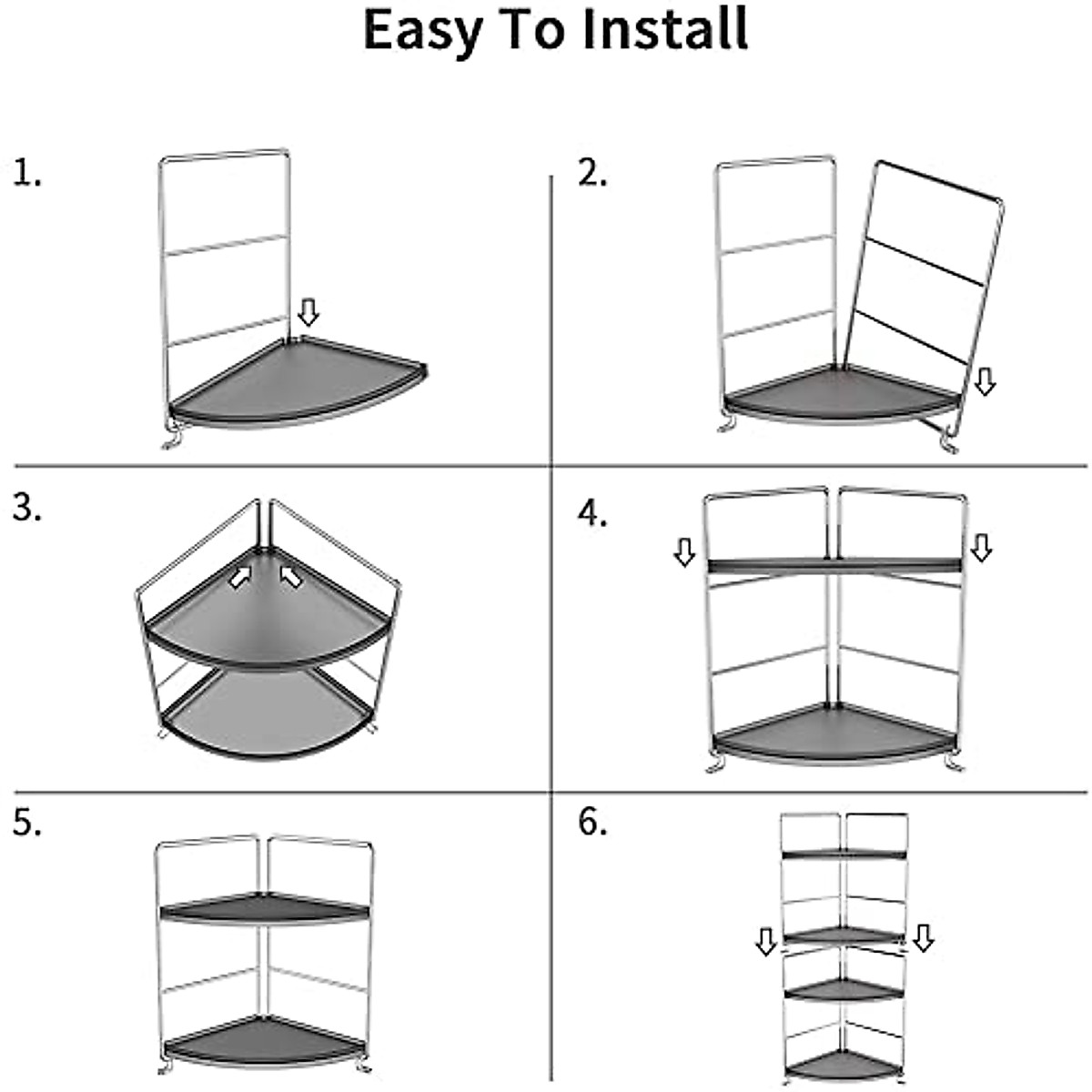 Easy To Install

1.

2.

3.

4.

5.

6.