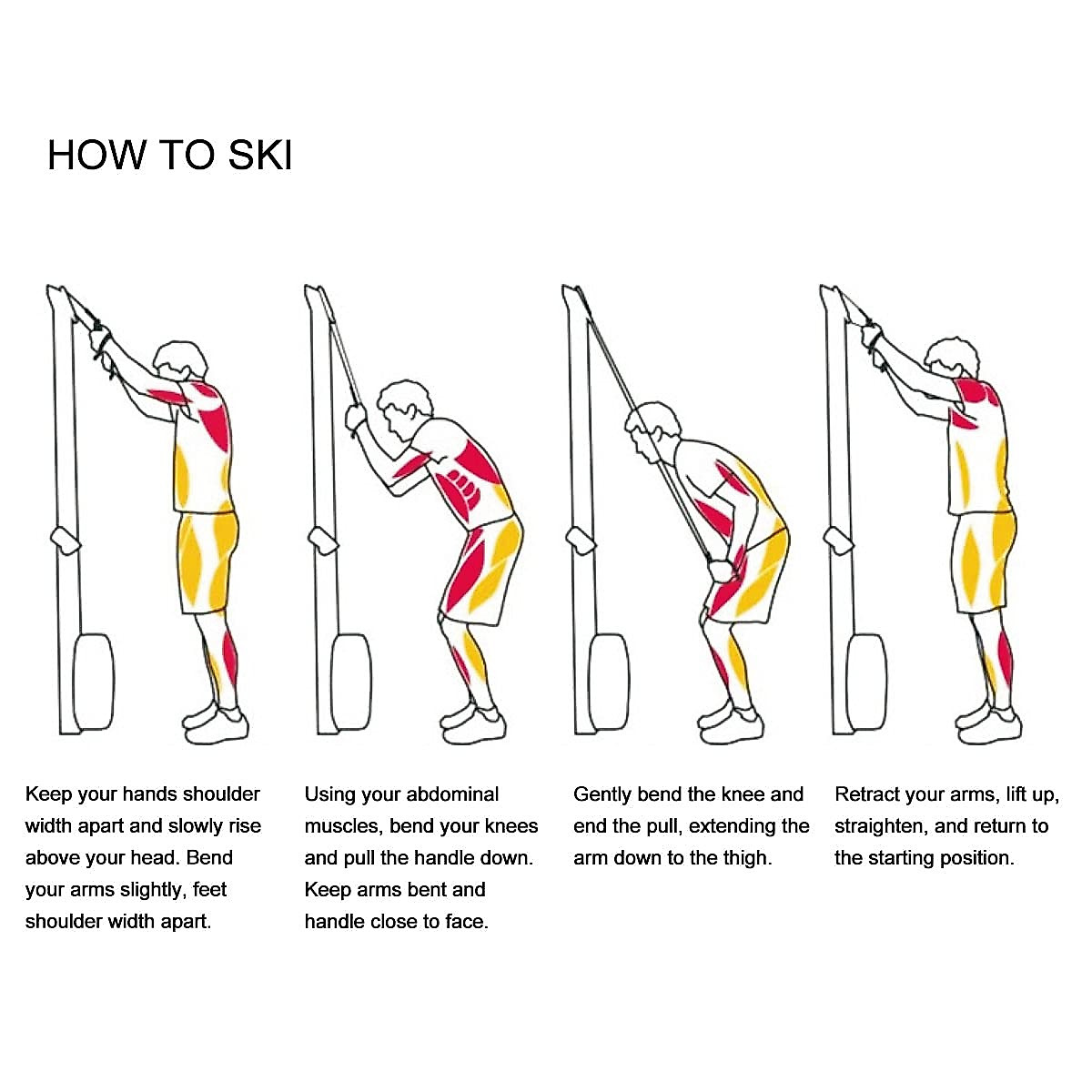 HOW TO SKI

Keep your hands shoulder width apart and slowly rise above your head. Bend your arms slightly, feet shoulder width apart.

Using your abdominal muscles, bend your knees and pull the handle down. Keep arms bent and handle close to face.

Gently bend the knee and end the pull, extending the arm down to the thigh.

Retract your arms, lift up, straighten, and return to the starting position.