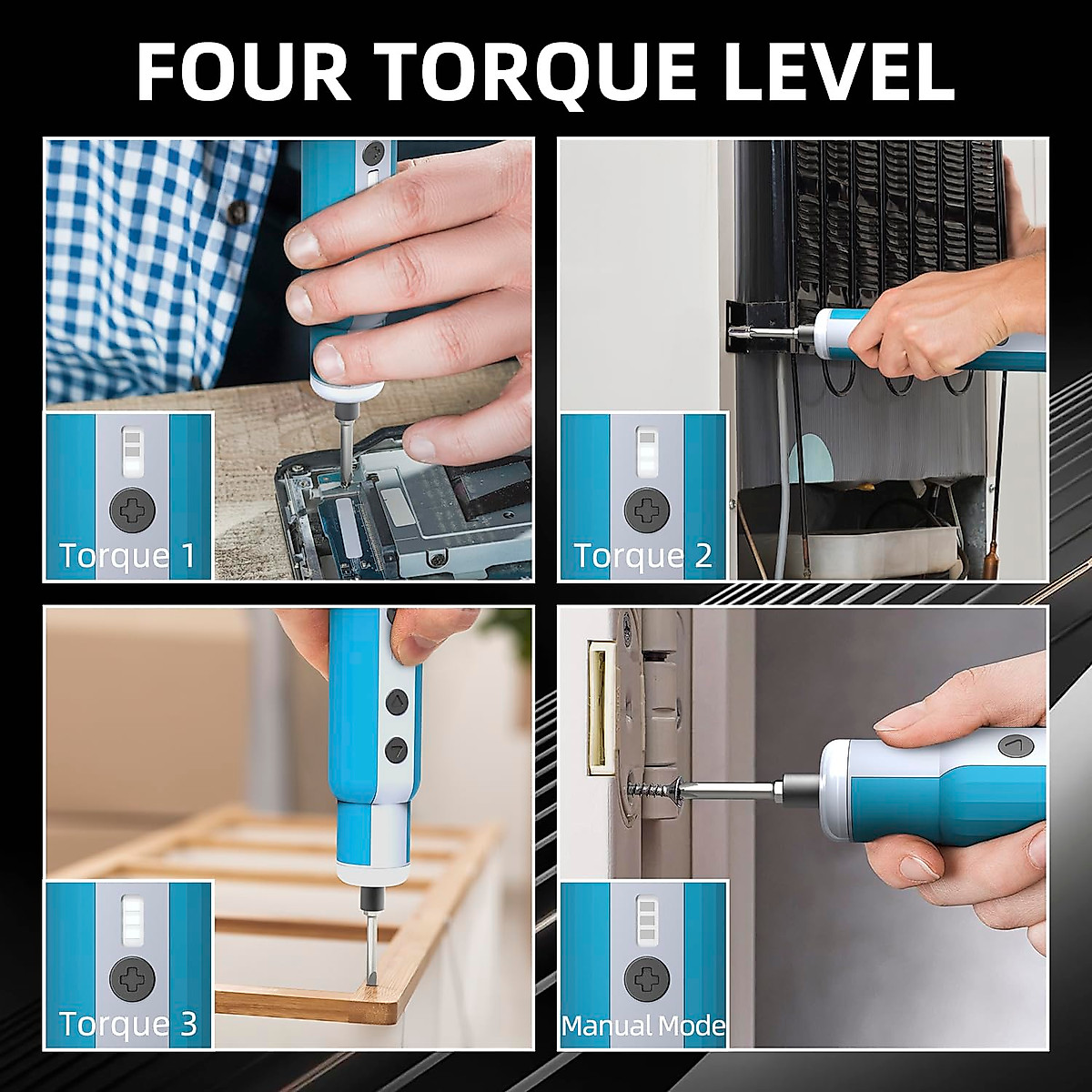 FOUR TORQUE LEVEL

Torque 1

Torque 2

Torque 3

Manual Mode