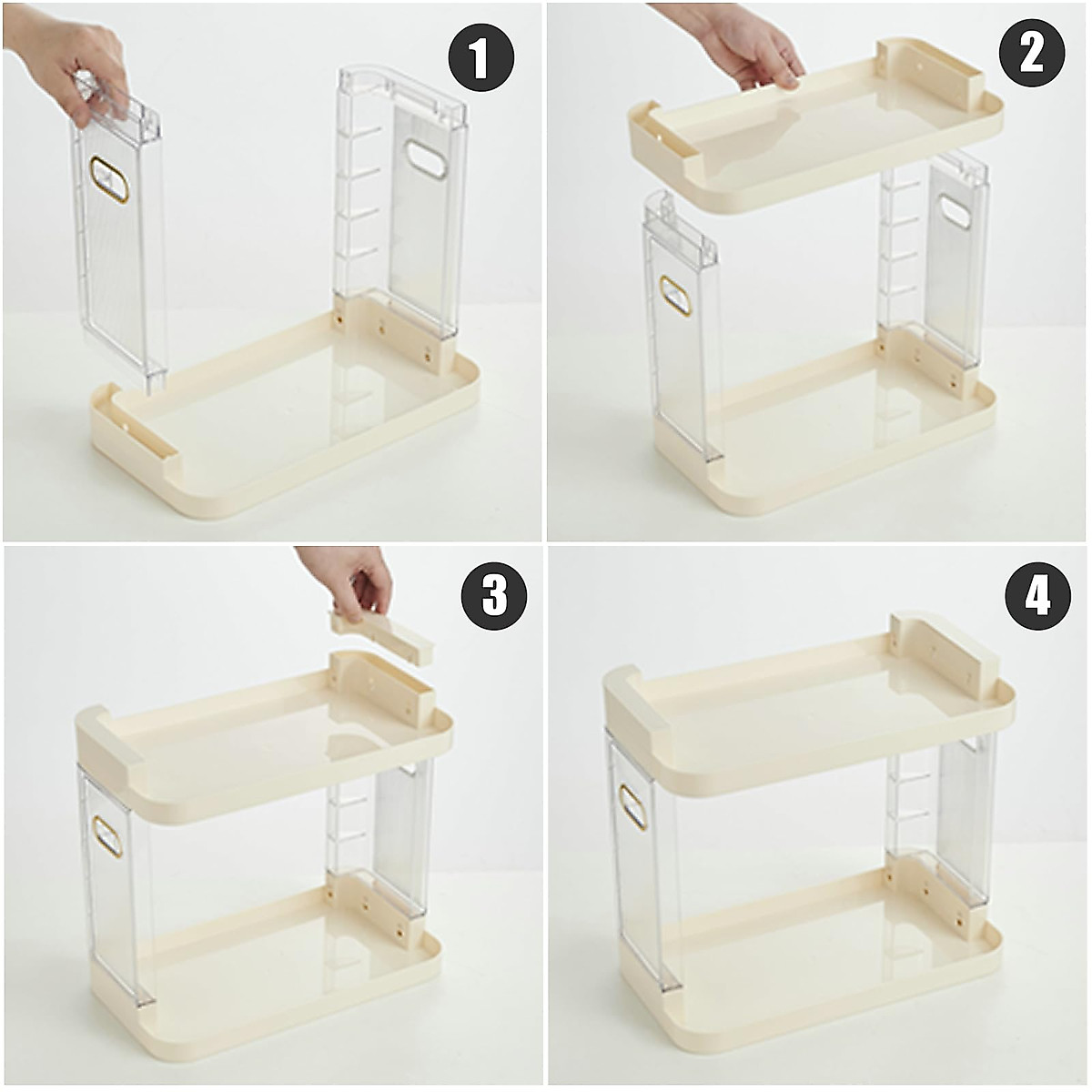 1

2

3

4