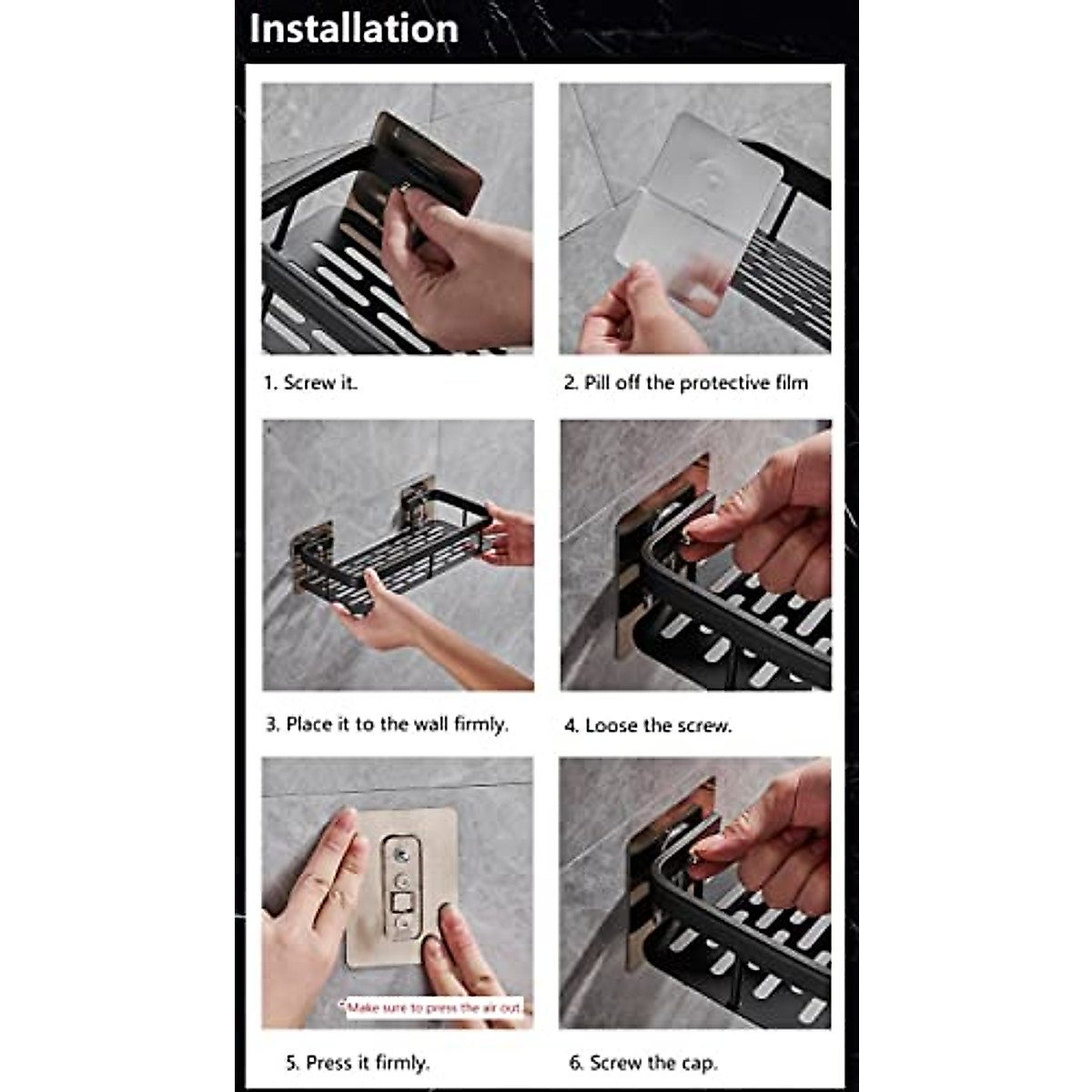 Installation

1. Screw it.

2. Pill off the protective film

3. Place it to the wall firmly.

4. Loose the screw.

*Make sure to press the air out.

5. Press it firmly.

6. Screw the cap.