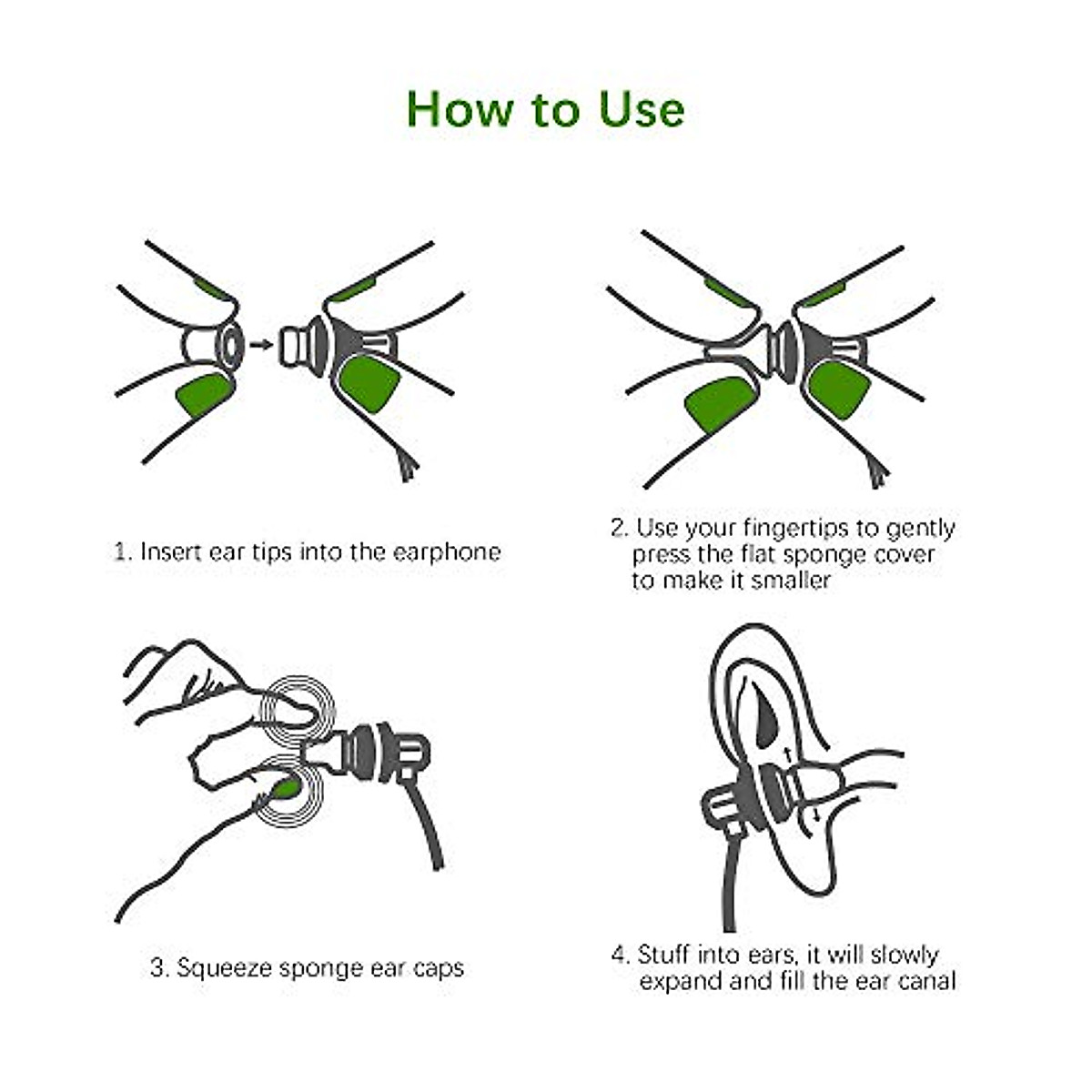 How to Use

1. Insert ear tips into the earphone

2. Use your fingertips to gently press the flat sponge cover to make it smaller

3. Squeeze sponge ear caps

4. Stuff into ears, it will slowly expand and fill the ear canal