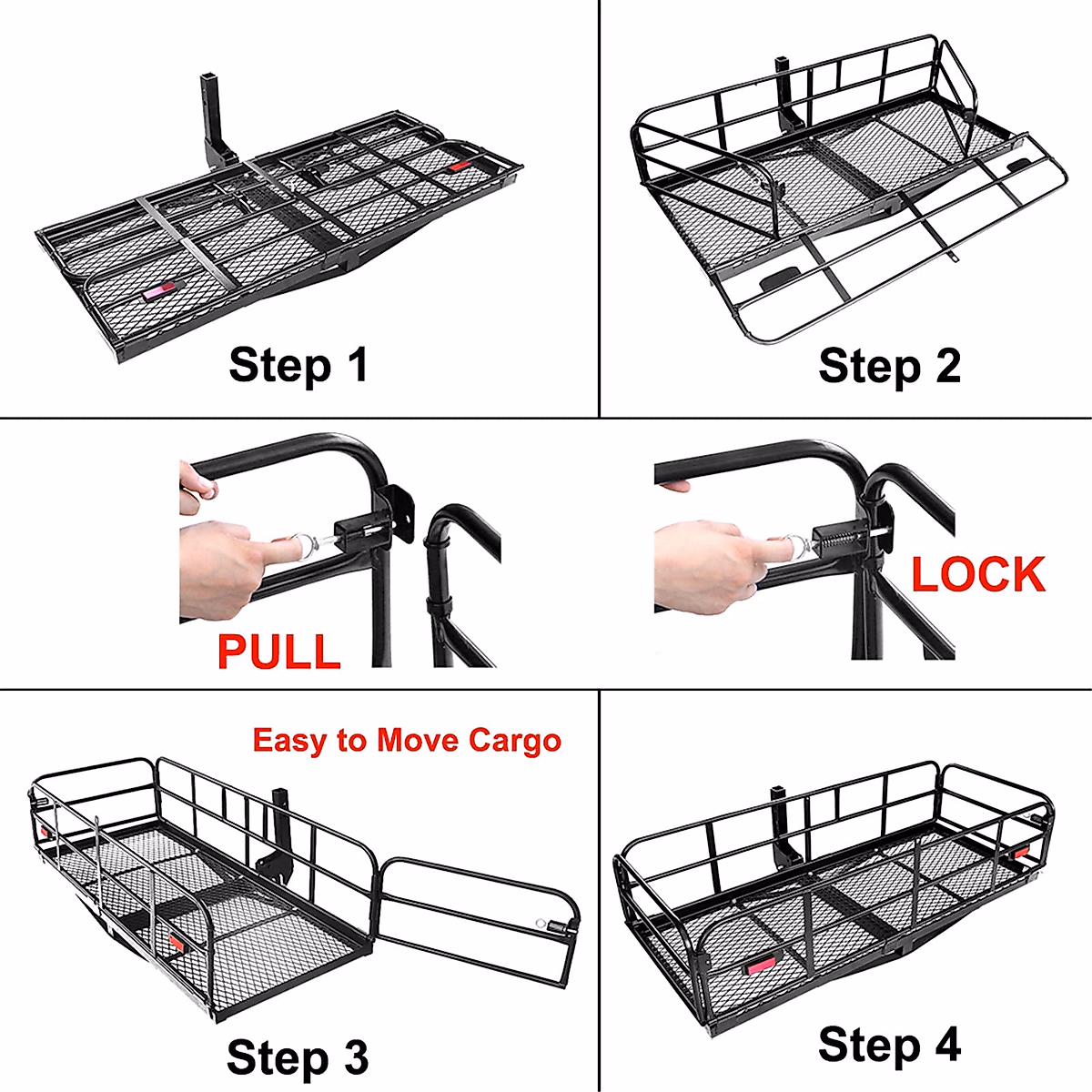 Step 1

Step 2

PULL

LOCK

Easy to Move Cargo

Step 3

Step 4