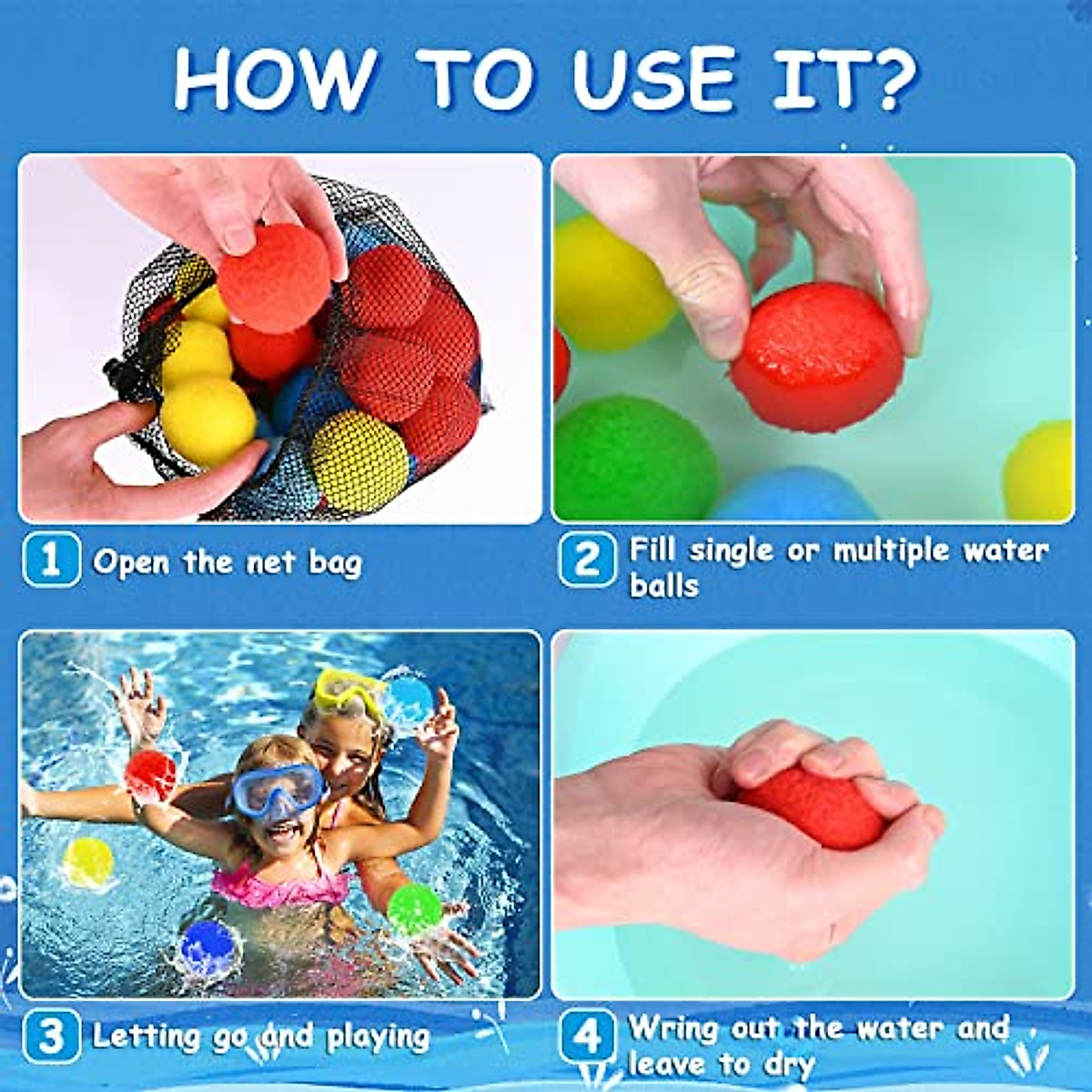 HOW TO USE IT?

1 Open the net bag

2 Fill single or multiple water balls

3 Letting go and playing

4 Wring out the water and leave to dry