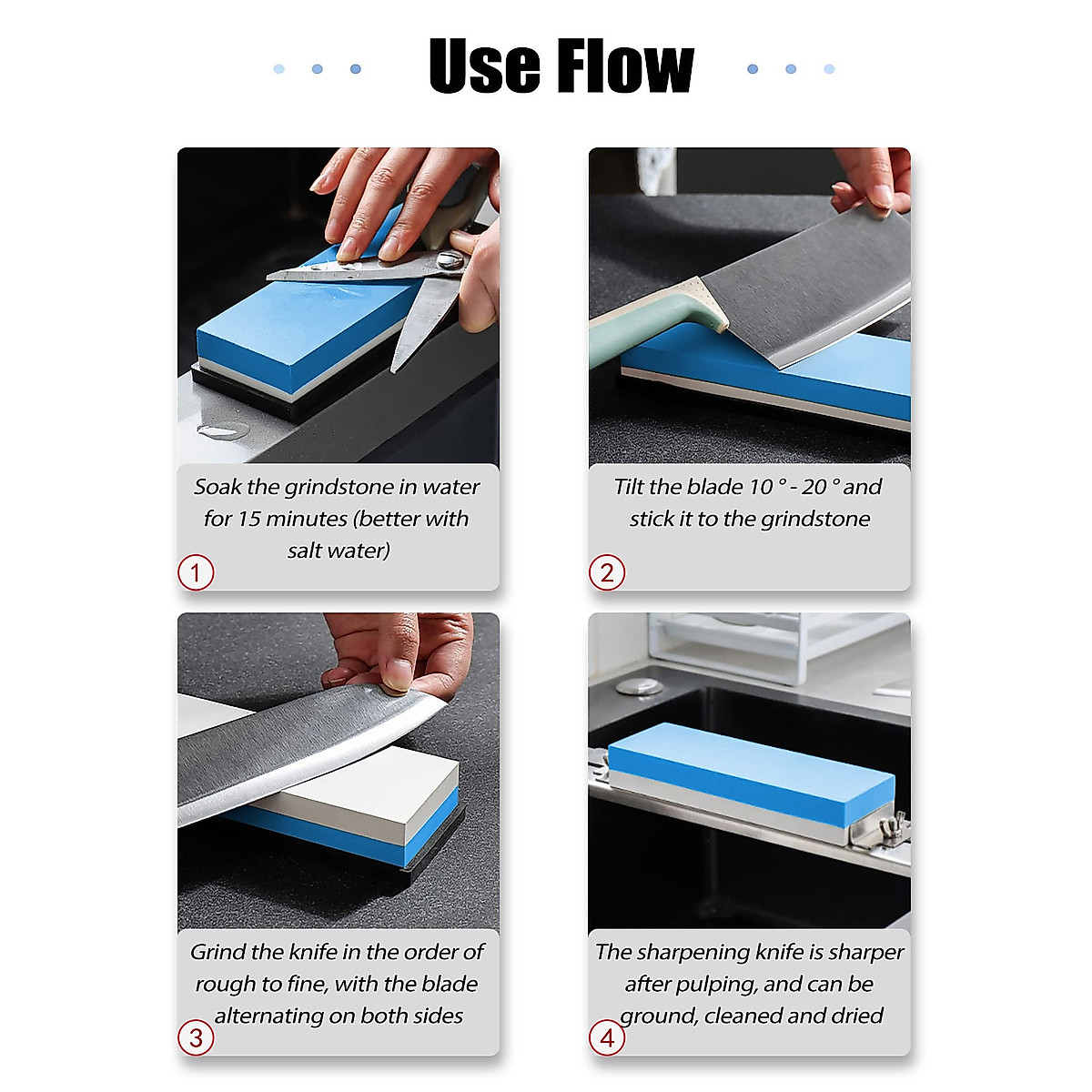 Use Flow

Soak the grindstone in water for 15 minutes (better with salt water)

1

Tilt the blade 10 ° - 20 ° and stick it to the grindstone

2

Grind the knife in the order of rough to fine, with the blade alternating on both sides

3

The sharpening knife is sharper after pulping, and can be ground, cleaned and dried

4