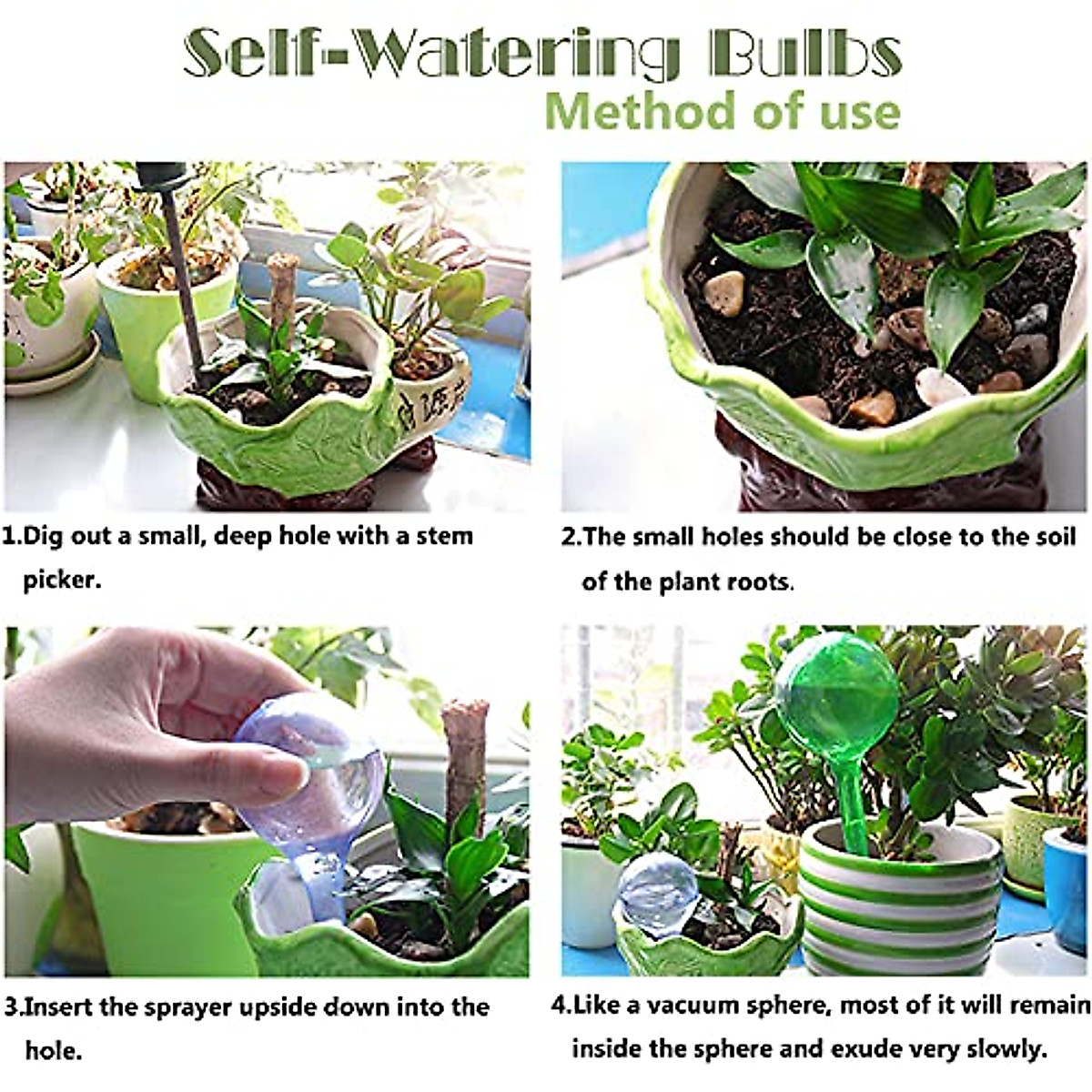 Self-Watering Bulbs
Method of use

1.Dig out a small, deep hole with a stem picker.

2.The small holes should be close to the soil of the plant roots.

3.Insert the sprayer upside down into the hole.

4.Like a vacuum sphere, most of it will remain inside the sphere and exude very slowly.