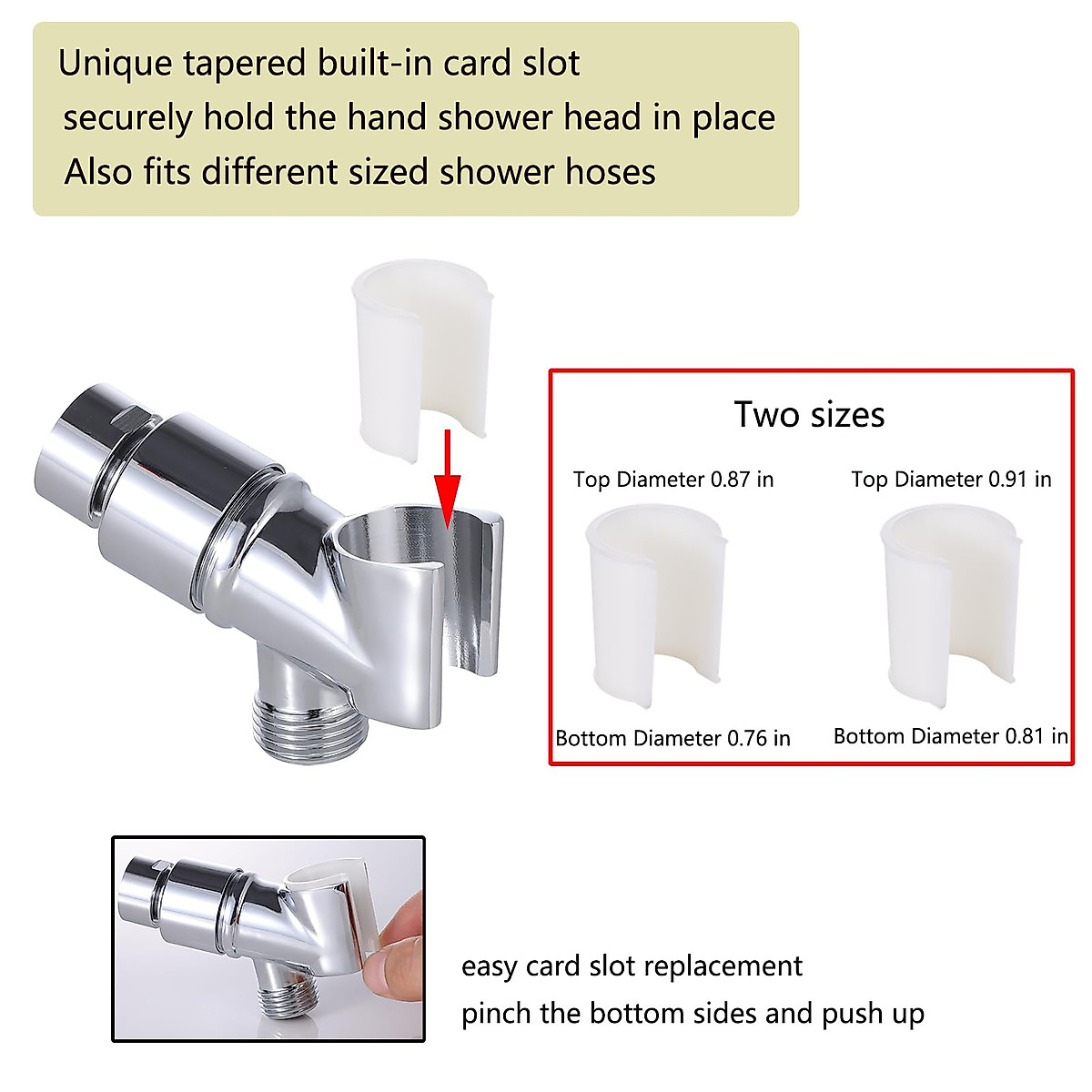 Unique tapered built-in card slot
securely hold the hand shower head in place
Also fits different sized shower hoses

Two sizes

Top Diameter 0.87 in

Bottom Diameter 0.76 in

Top Diameter 0.91 in

Bottom Diameter 0.81 in

easy card slot replacement
pinch the bottom sides and push up