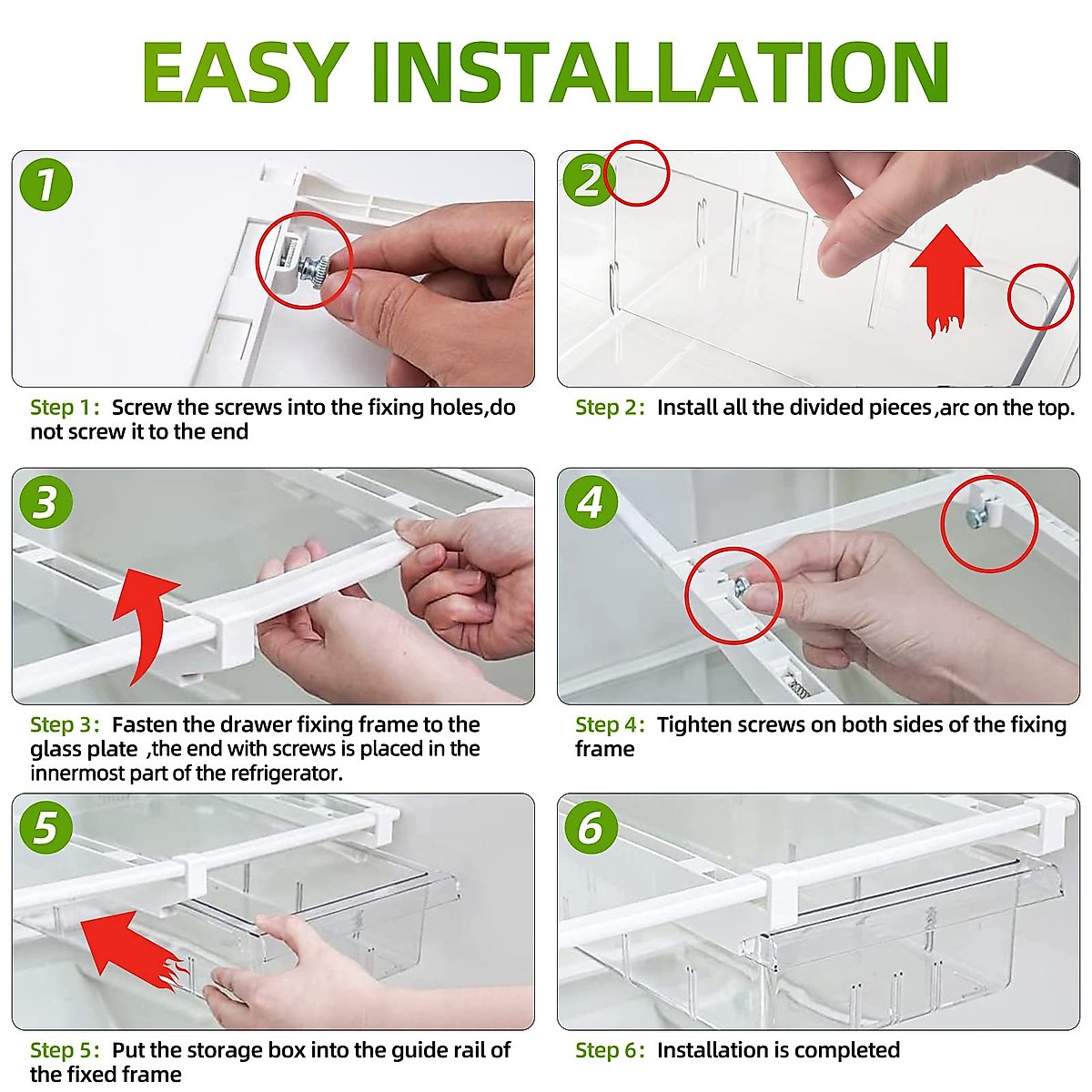 EASY INSTALLATION

1

Step 1: Screw the screws into the fixing holes,do not screw it to the end

2

Step 2: Install all the divided pieces ,arc on the top.

3

Step 3: Fasten the drawer fixing frame to the glass plate ,the end with screws is placed in the innermost part of the refrigerator.

4

Step 4: Tighten screws on both sides of the fixing frame

5

Step 5: Put the storage box into the guide rail of the fixed frame

6

Step 6: Installation is completed