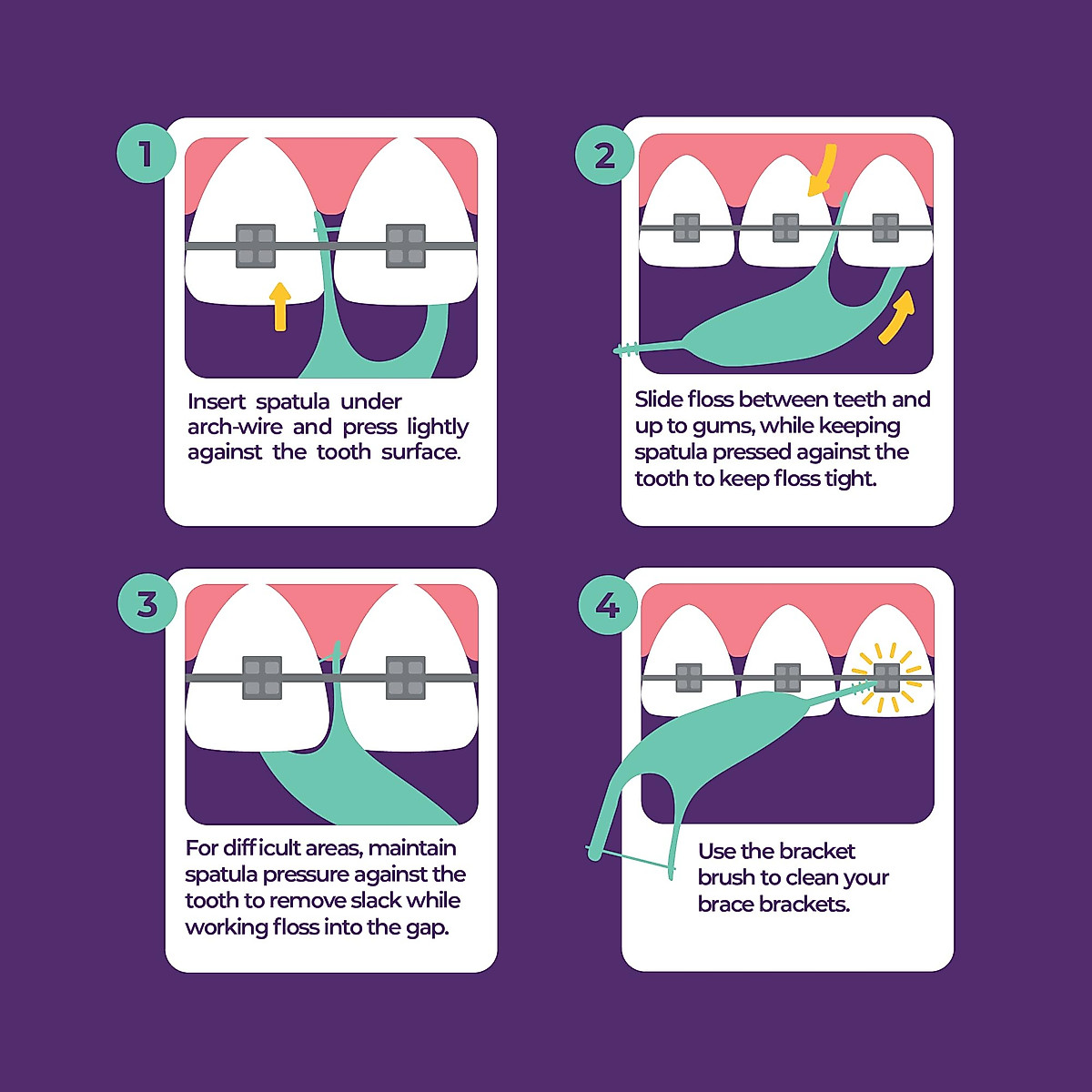 1

Insert spatula under arch-wire and press lightly against the tooth surface.

2

Slide floss between teeth and up to gums, while keeping spatula pressed against the tooth to keep floss tight.

3

For difficult areas, maintain spatula pressure against the tooth to remove slack while working floss into the gap.

4

Use the bracket brush to clean your brace brackets.