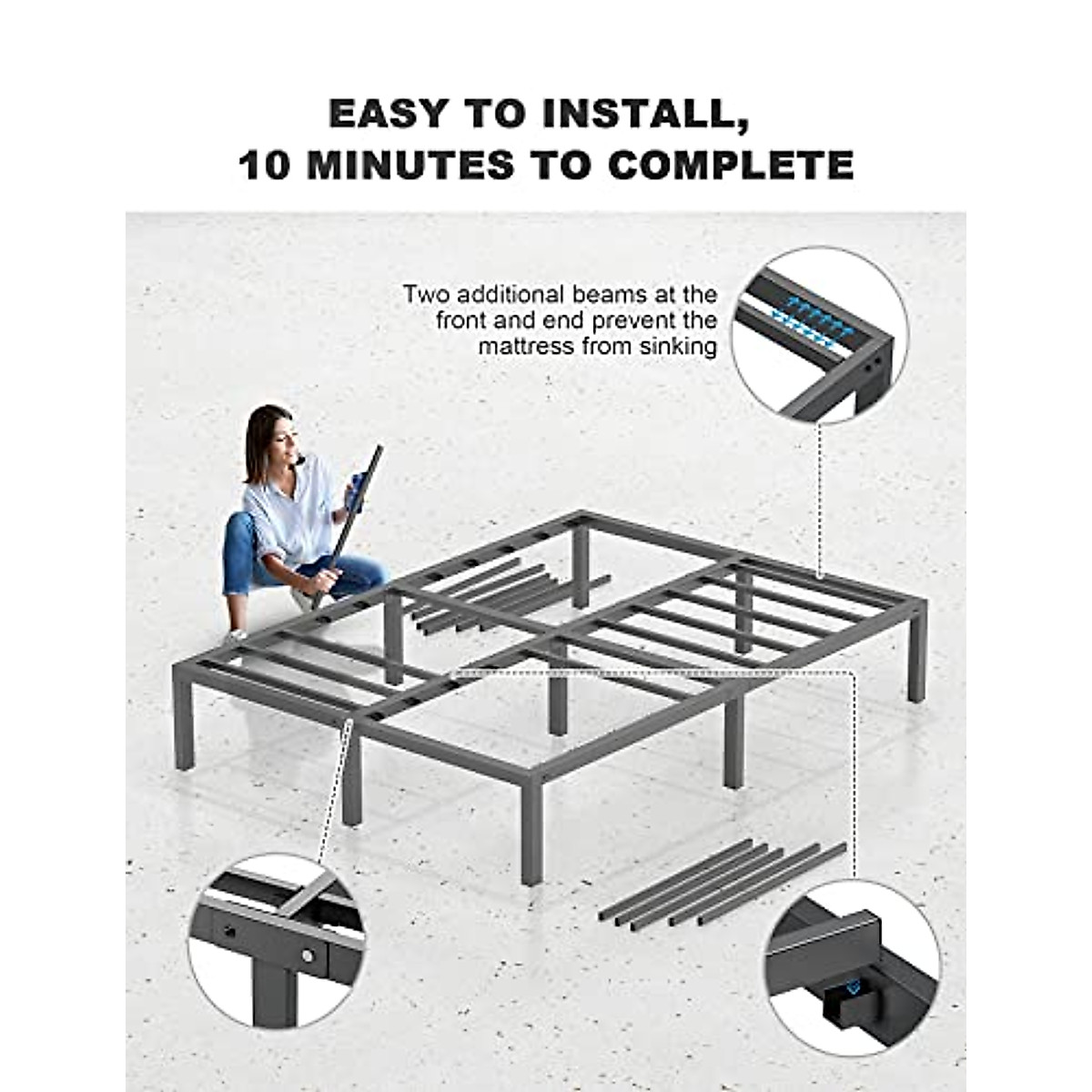 EASY TO INSTALL,
10 MINUTES TO COMPLETE

Two additional beams at the front and end prevent the mattress from sinking