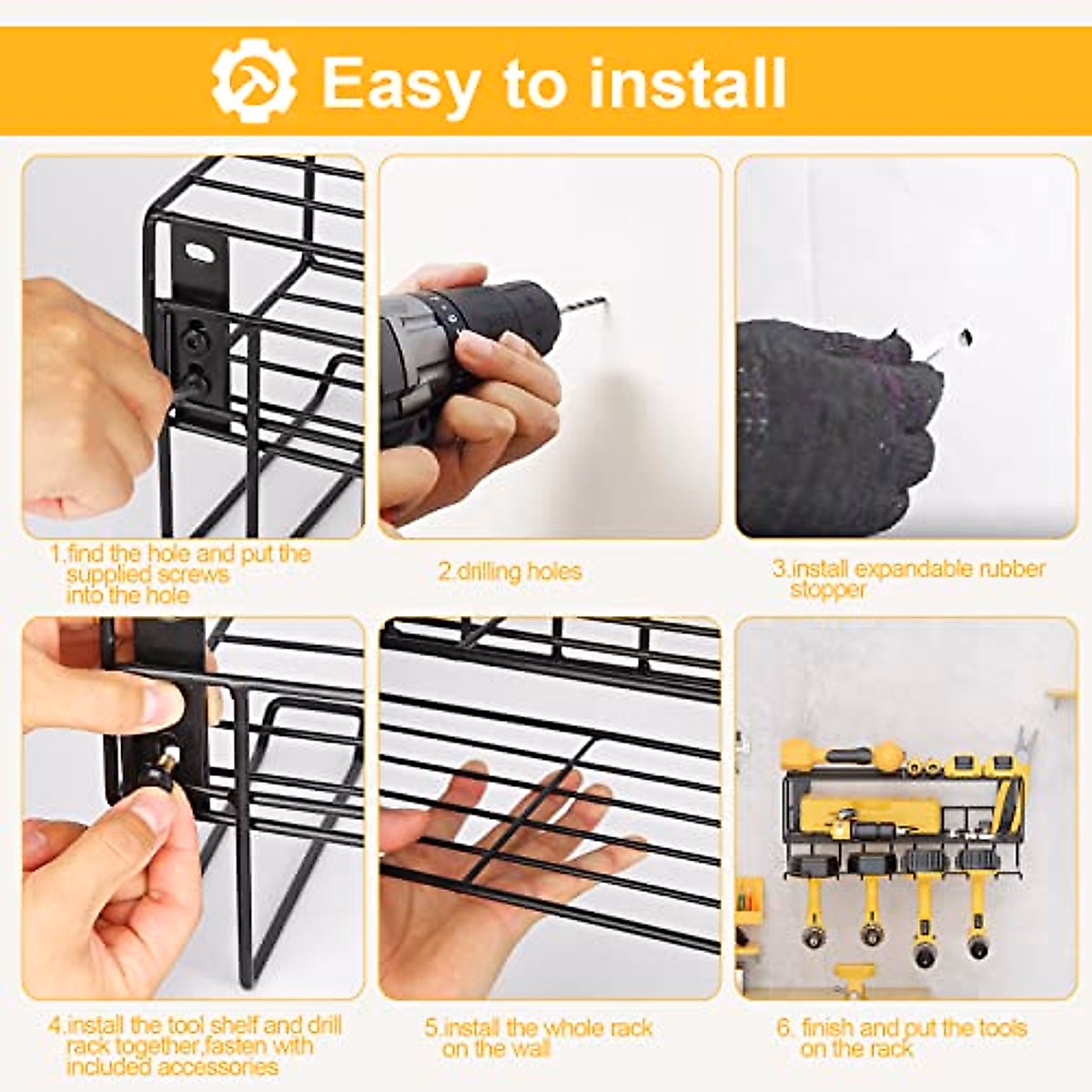 Easy to install

1.find the hole and put the supplied screws into the hole

2.drilling holes

3.install expandable rubber stopper

4.install the tool shelf and drill rack together,fasten with included accessories

5.install the whole rack on the wall

6. finish and put the tools on the rack