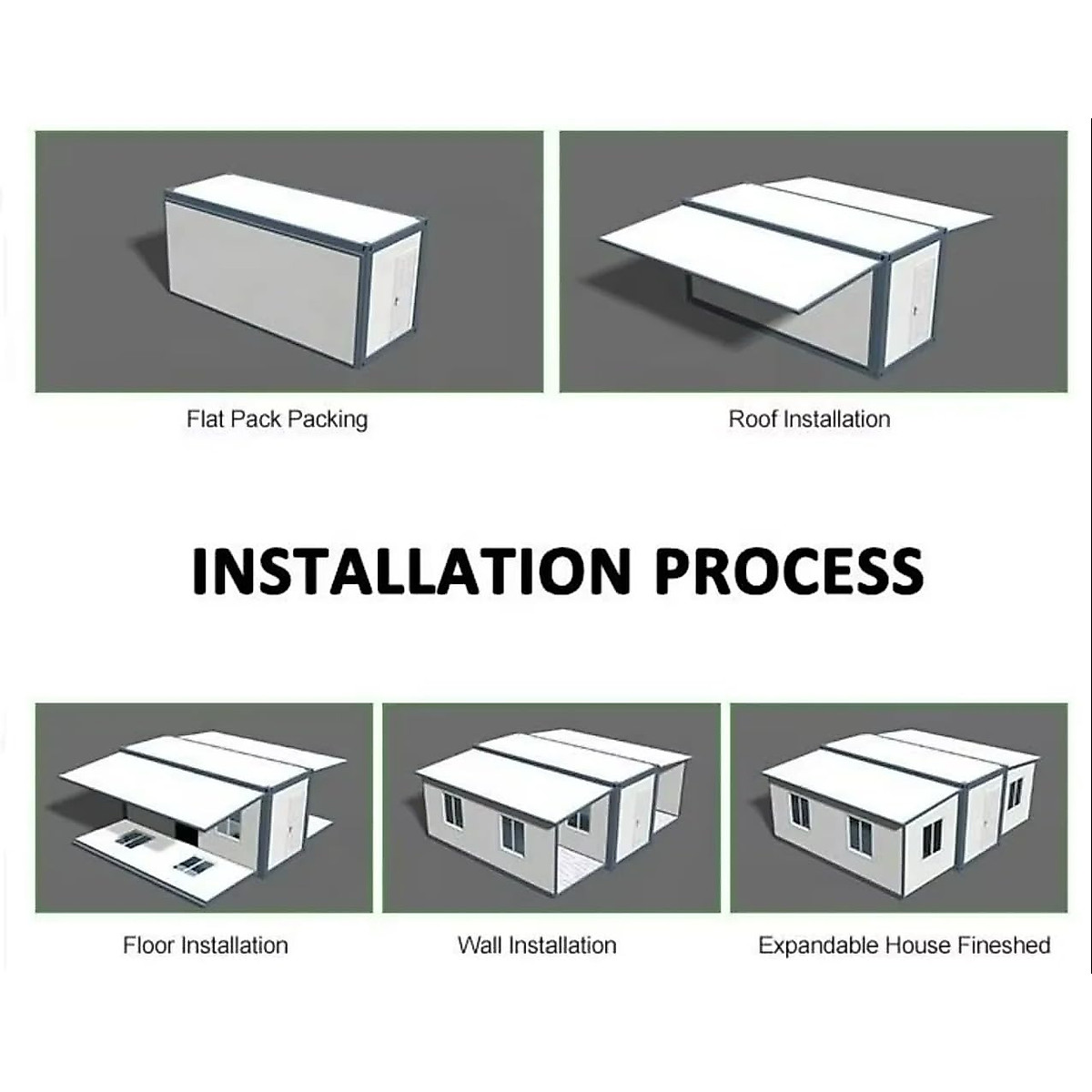 Flat Pack Packing

Roof Installation

INSTALLATION PROCESS

Floor Installation

Wall Installation

Expandable House Fineshed