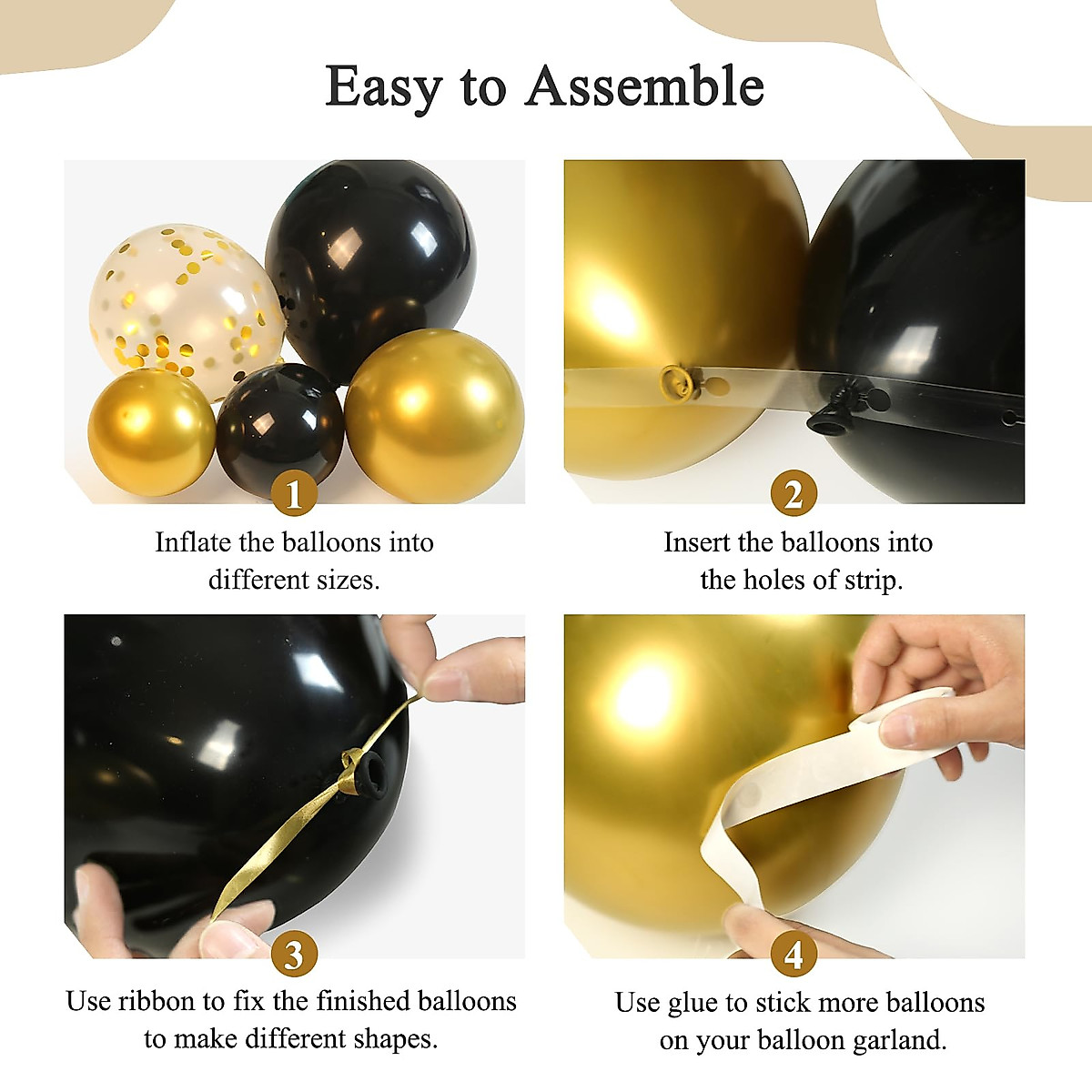 Easy to Assemble

1

Inflate the balloons into different sizes.

2

Insert the balloons into the holes of strip.

3

Use ribbon to fix the finished balloons to make different shapes.

4

Use glue to stick more balloons on your balloon garland.