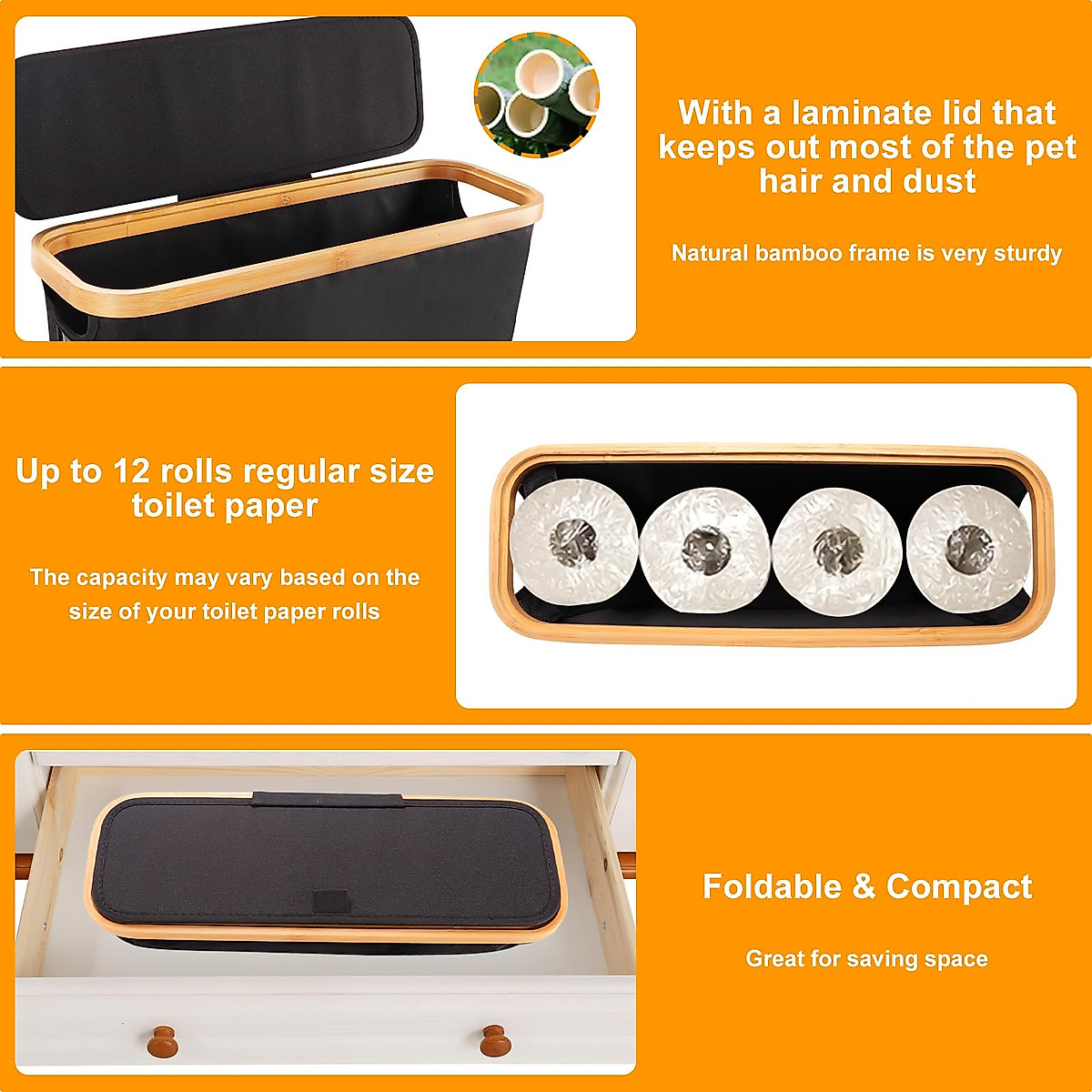 With a laminate lid that keeps out most of the pet hair and dust

Natural bamboo frame is very sturdy

Up to 12 rolls regular size toilet paper

The capacity may vary based on the size of your toilet paper rolls

Foldable & Compact

Great for saving space