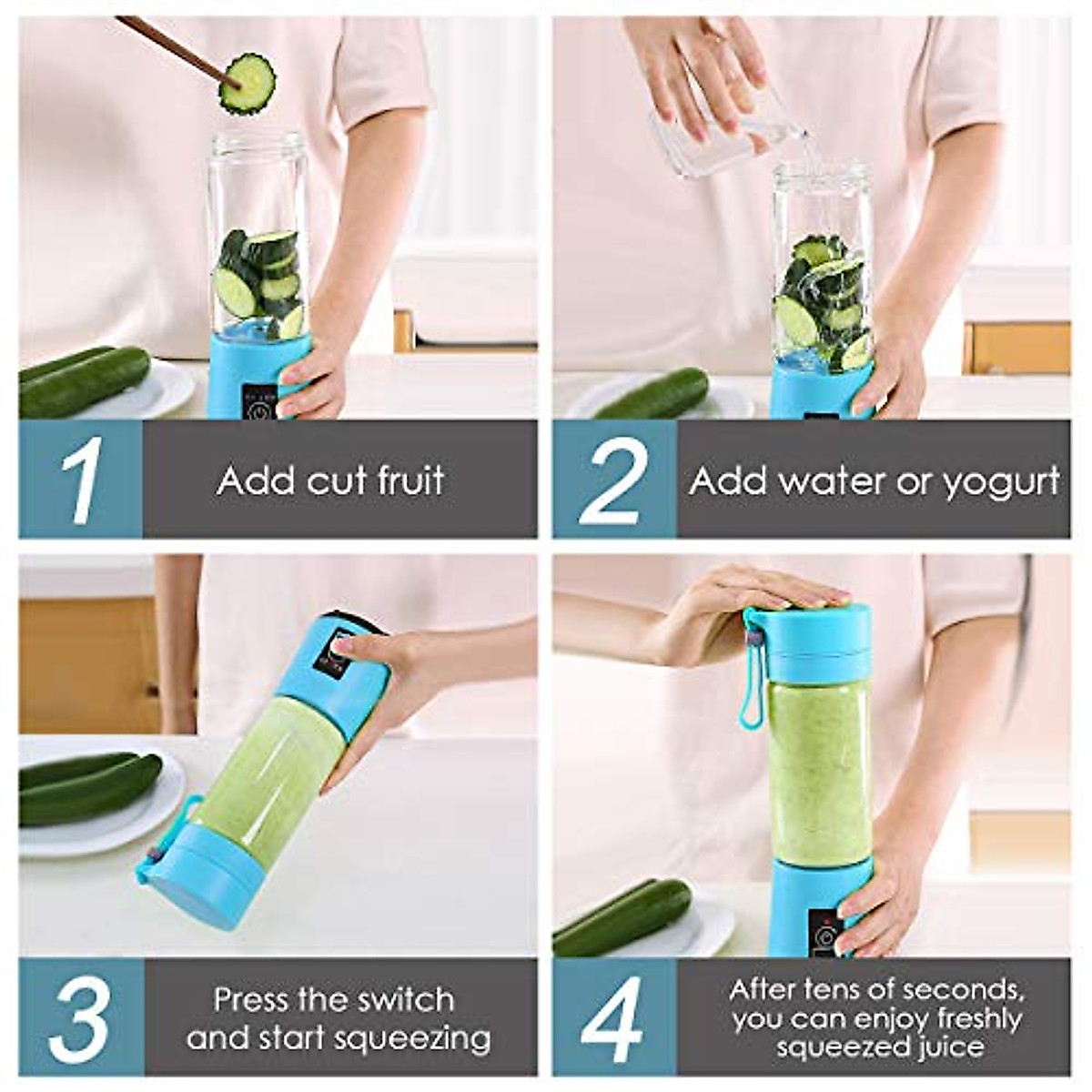 1

Add cut fruit

2

Add water or yogurt

3

Press the switch and start squeezing

4

After tens of seconds, you can enjoy freshly squeezed juice