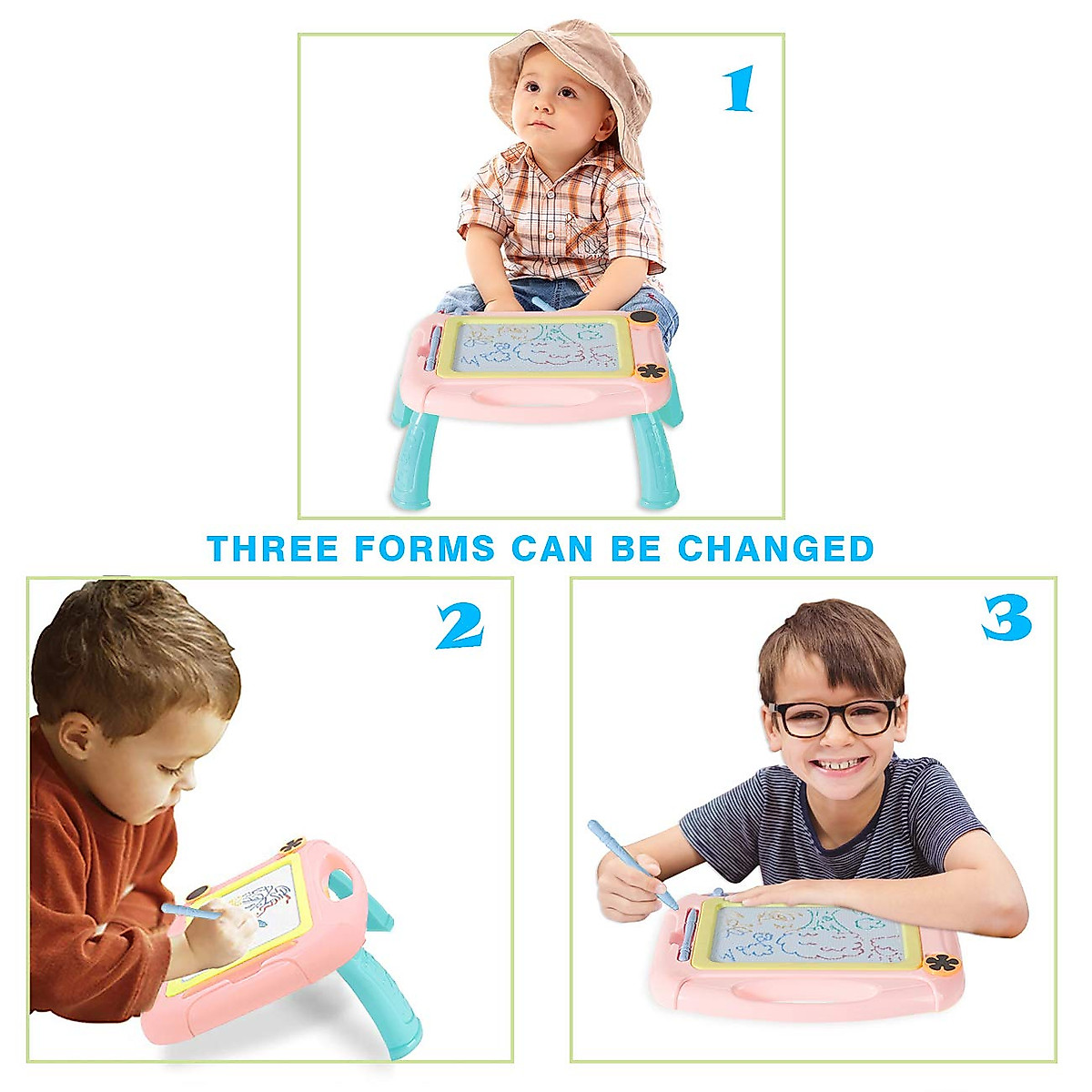 1

THREE FORMS CAN BE CHANGED

2

3