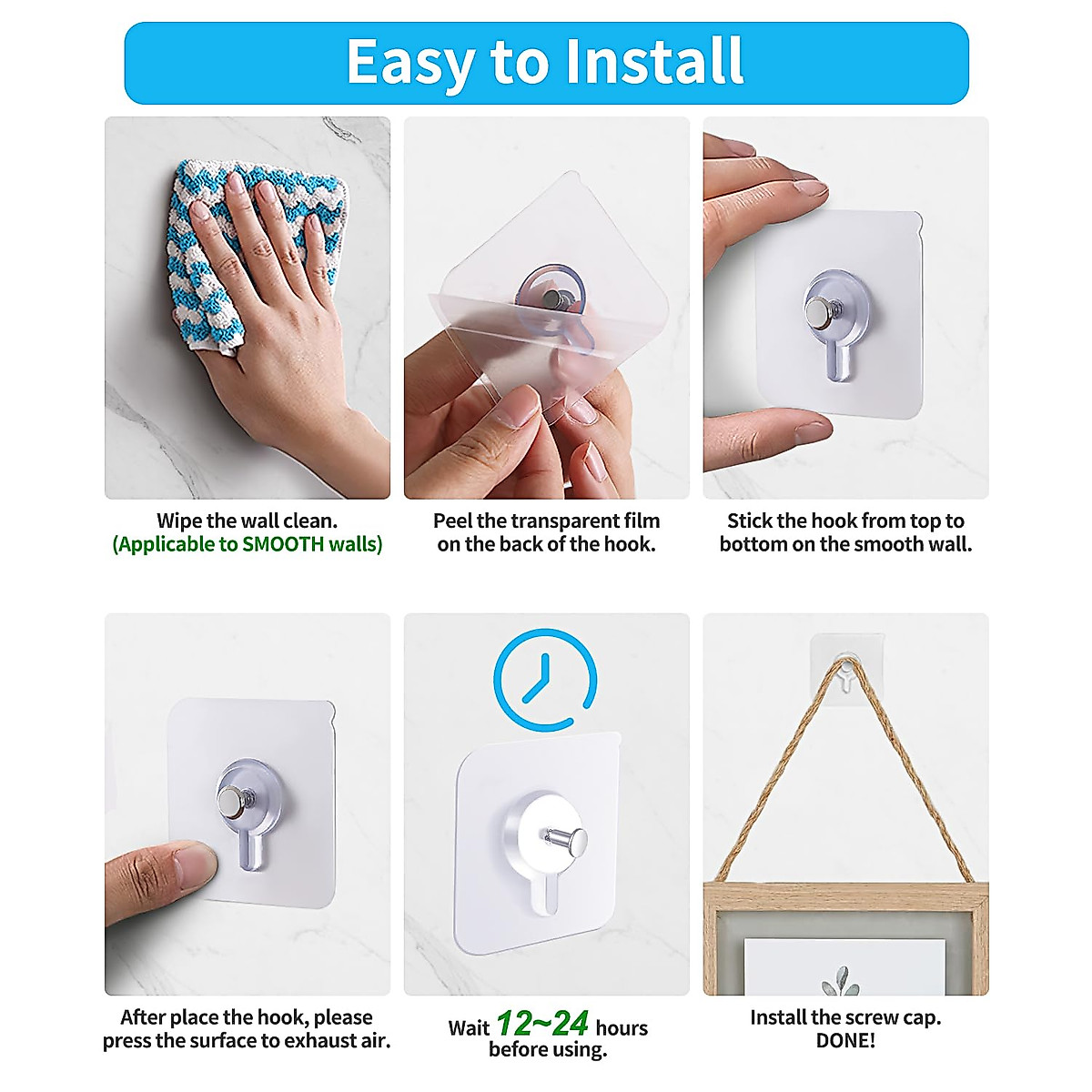 Easy to Install

Wipe the wall clean.
(Applicable to SMOOTH walls)

Peel the transparent film on the back of the hook.

Stick the hook from top to bottom on the smooth wall.

After place the hook, please press the surface to exhaust air.

Wait 12~24 hours before using.

Install the screw cap.
DONE!