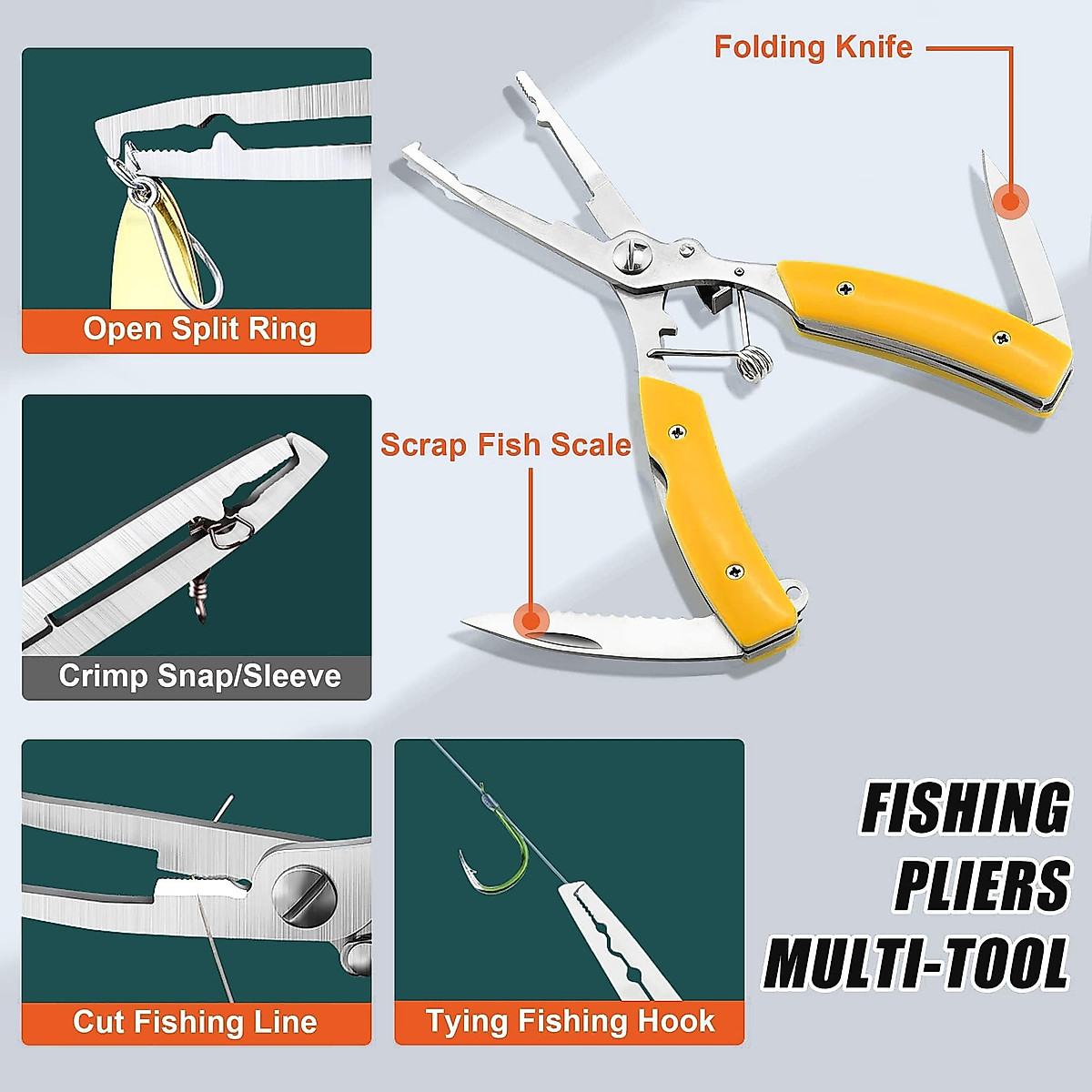 Open Split Ring

Folding Knife

Scrap Fish Scale

Crimp Snap/Sleeve

Cut Fishing Line

Tying Fishing Hook

FISHING PLIERS MULTI-TOOL