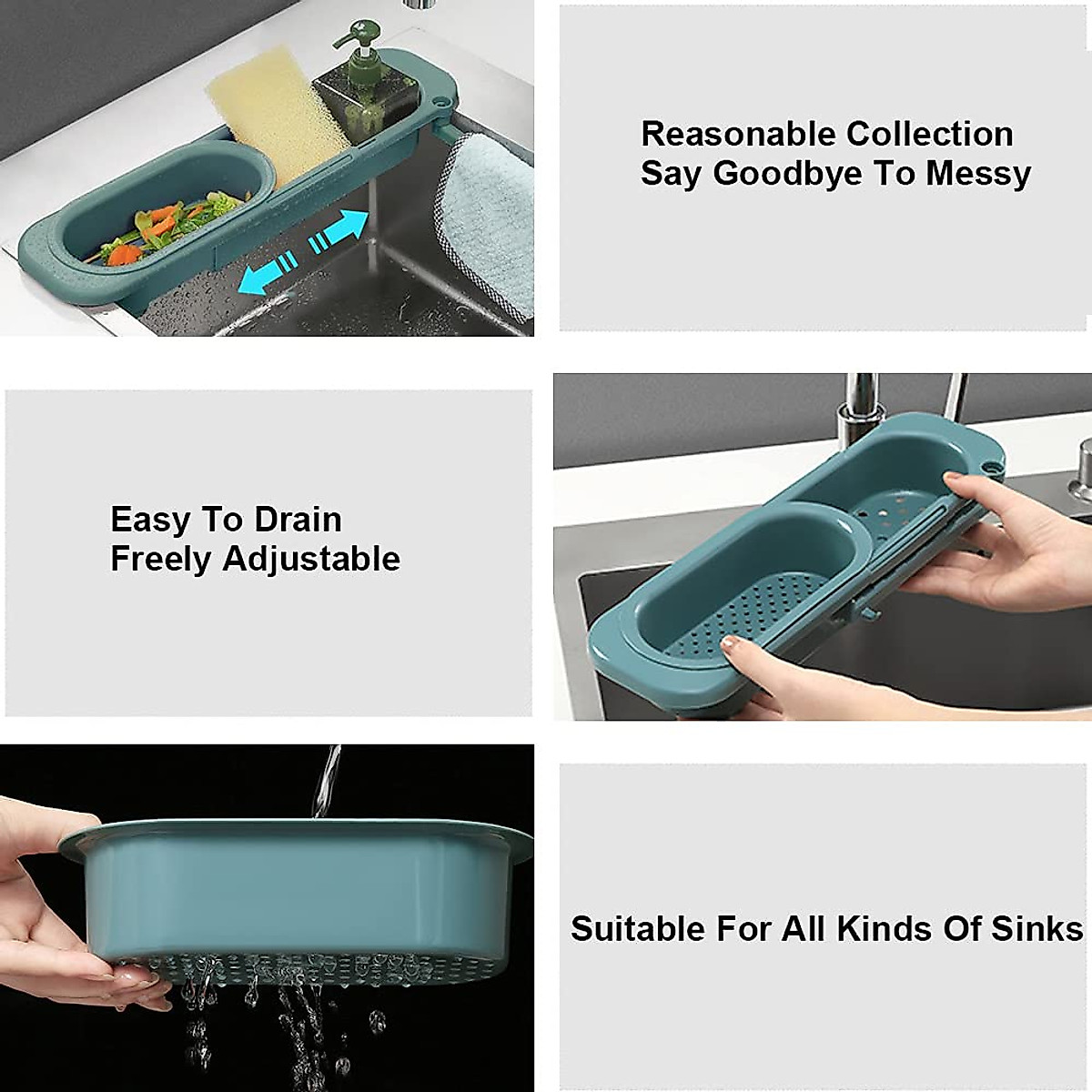 Reasonable Collection
Say Goodbye To Messy

Easy To Drain
Freely Adjustable

Suitable For All Kinds Of Sinks