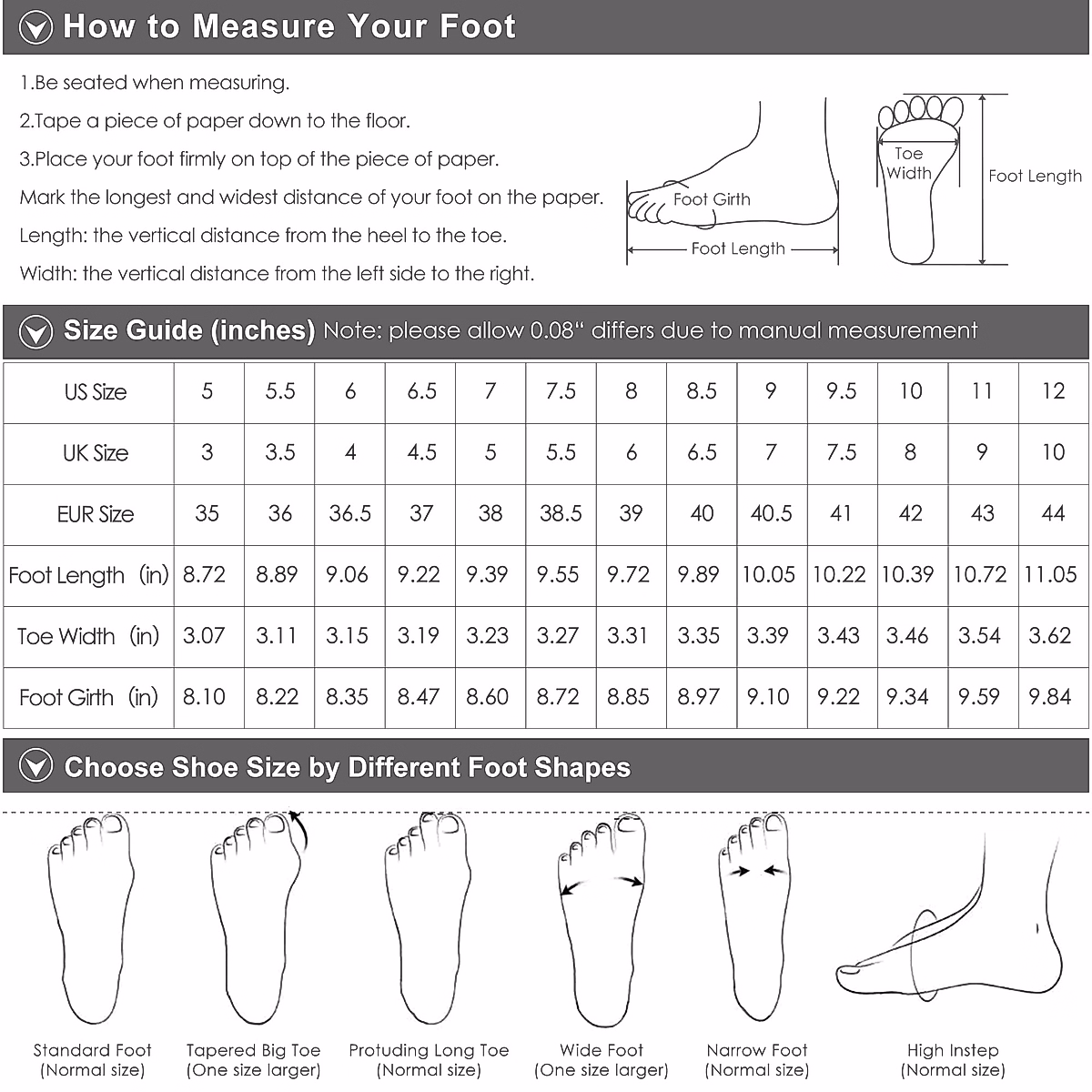 How to Measure Your Foot

1.Be seated when measuring.

2.Tape a piece of paper down to the floor.

3.Place your foot firmly on top of the piece of paper.

Mark the longest and widest distance of your foot on the paper.

Length: the vertical distance from the heel to the toe.

Width: the vertical distance from the left side to the right.

Foot Girth

Foot Length

Toe Width

Foot Length

Size Guide (inches) Note: please allow 0.08" differs due to manual measurement

| US Size | 5 | 5.5 | 6 | 6.5 | 7 | 7.5 | 8 | 8.5 | 9 | 9.5 | 10 | 11 | 12 |
|---|---|---|---|---|---|---|---|---|---|---|---|---|---|
| UK Size | 3 | 3.5 | 4 | 4.5 | 5 | 5.5 | 6 | 6.5 | 7 | 7.5 | 8 | 9 | 10 |
| EUR Size | 35 | 36 | 36.5 | 37 | 38 | 38.5 | 39 | 40 | 40.5 | 41 | 42 | 43 | 44 |
| Foot Length (in) | 8.72 | 8.89 | 9.06 | 9.22 | 9.39 | 9.55 | 9.72 | 9.89 | 10.05 | 10.22 | 10.39 | 10.72 | 11.05 |
| Toe Width (in) | 3.07 | 3.11 | 3.15 | 3.19 | 3.23 | 3.27 | 3.31 | 3.35 | 3.39 | 3.43 | 3.46 | 3.54 | 3.62 |
| Foot Girth (in) | 8.10 | 8.22 | 8.35 | 8.47 | 8.60 | 8.72 | 8.85 | 8.97 | 9.10 | 9.22 | 9.34 | 9.59 | 9.84 |

Choose Shoe Size by Different Foot Shapes

Standard Foot (Normal size)

Tapered Big Toe (One size larger)

Protuding Long Toe (Normal size)

Wide Foot (One size larger)

Narrow Foot (Normal size)

High Instep (Normal size)