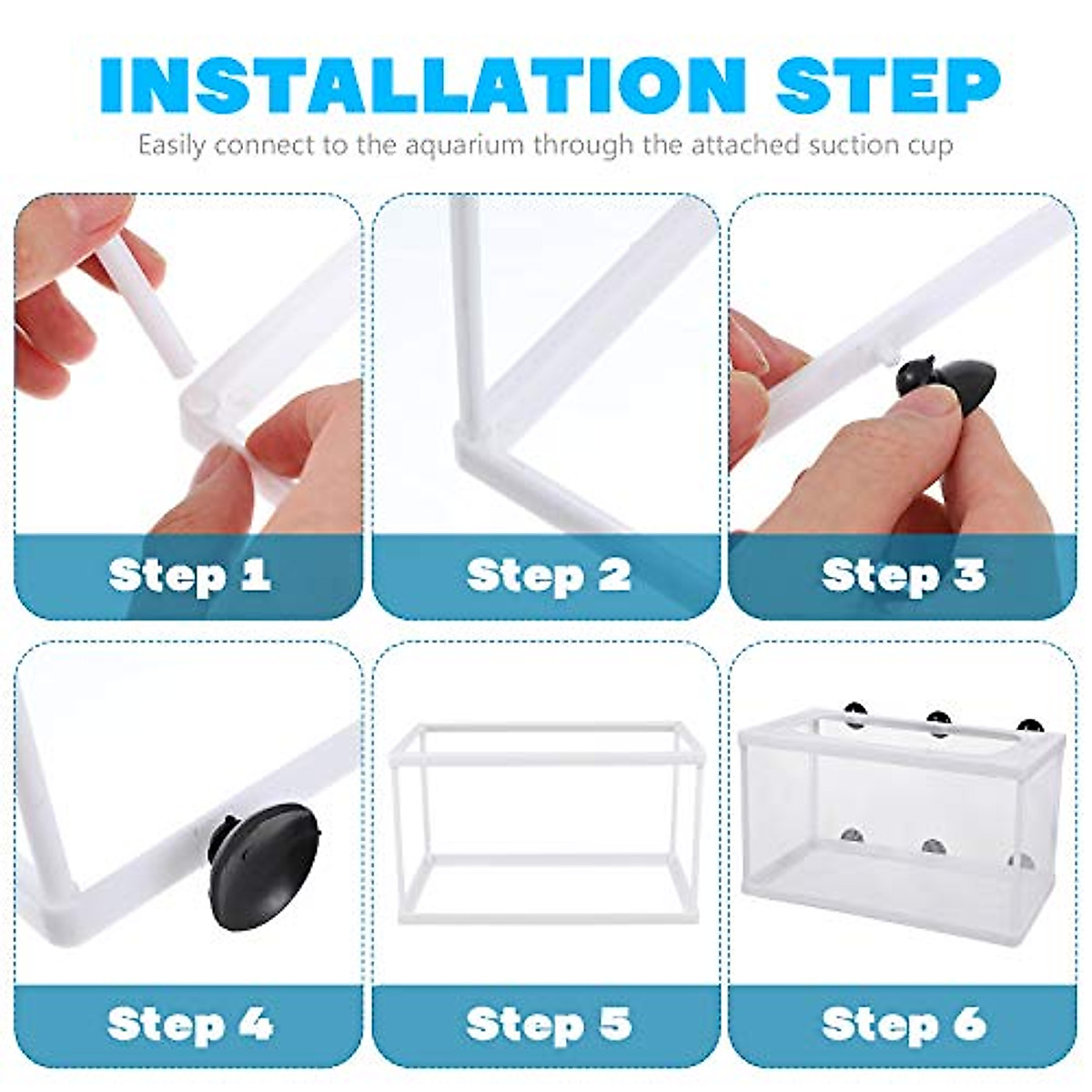 INSTALLATION STEP

Easily connect to the aquarium through the attached suction cup

Step 1

Step 2

Step 3

Step 4

Step 5

Step 6