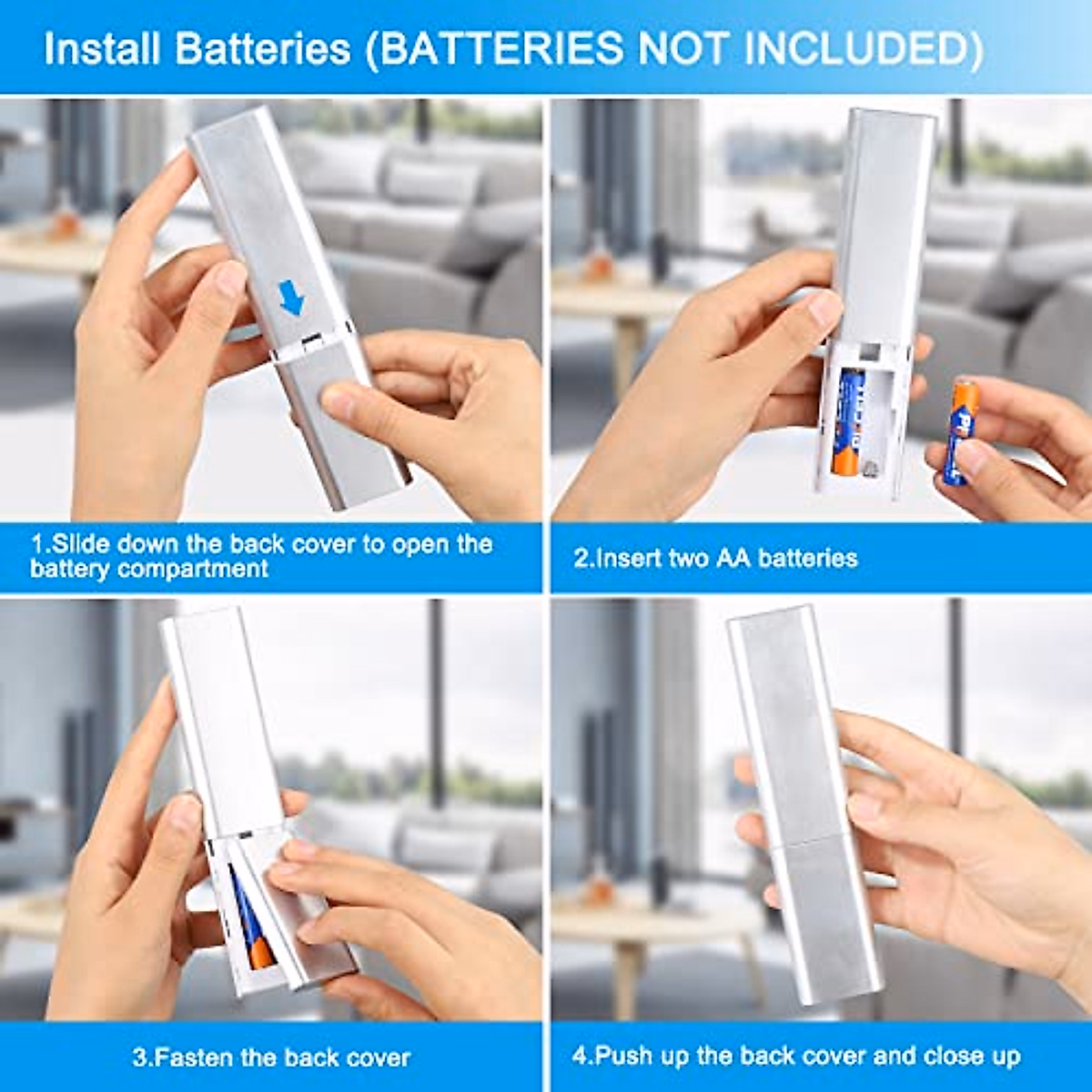 Install Batteries (BATTERIES NOT INCLUDED)

1.Slide down the back cover to open the battery compartment

2.Insert two AA batteries

3.Fasten the back cover

4.Push up the back cover and close up