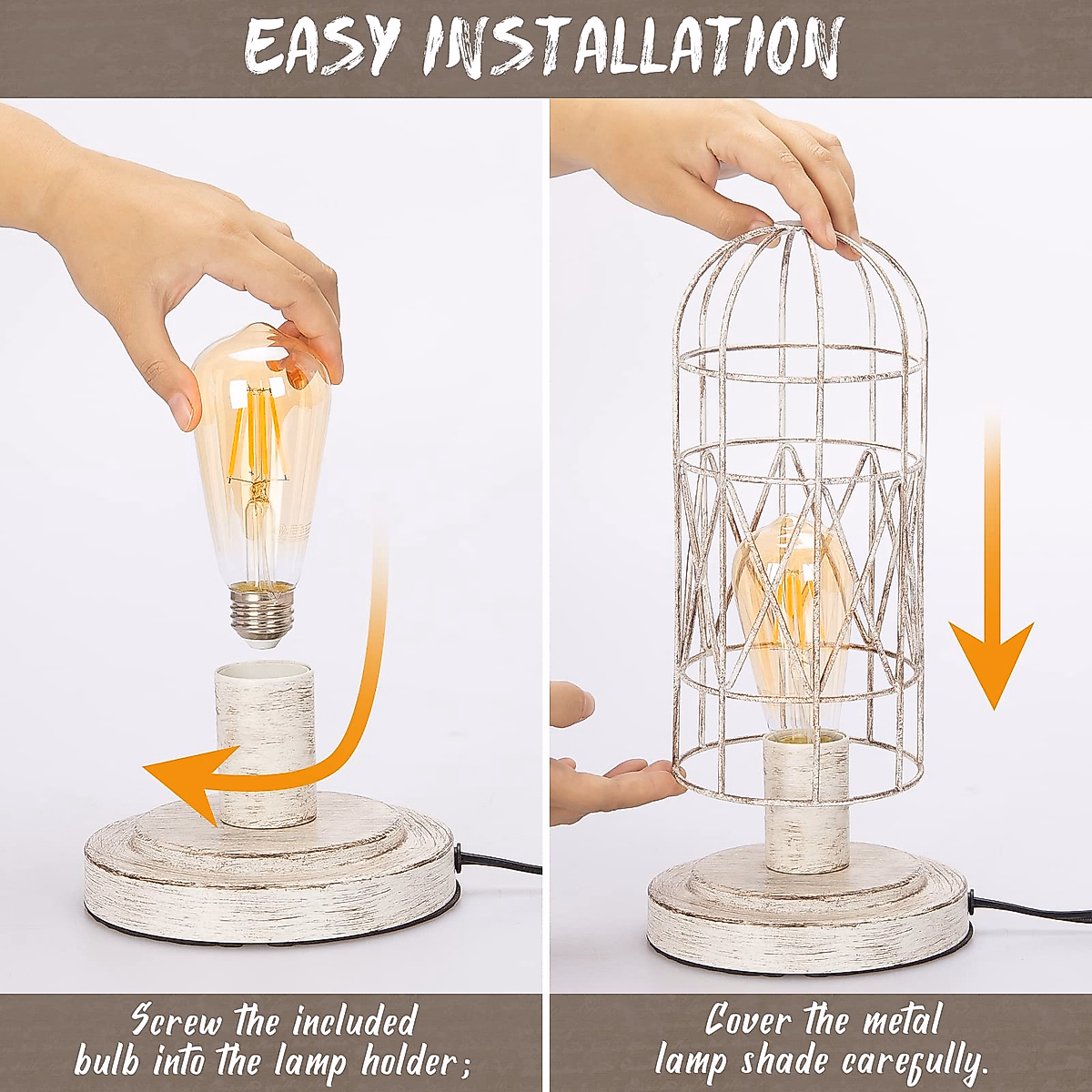 EASY INSTALLATION

Screw the included bulb into the lamp holder;

Cover the metal lamp shade carefully.