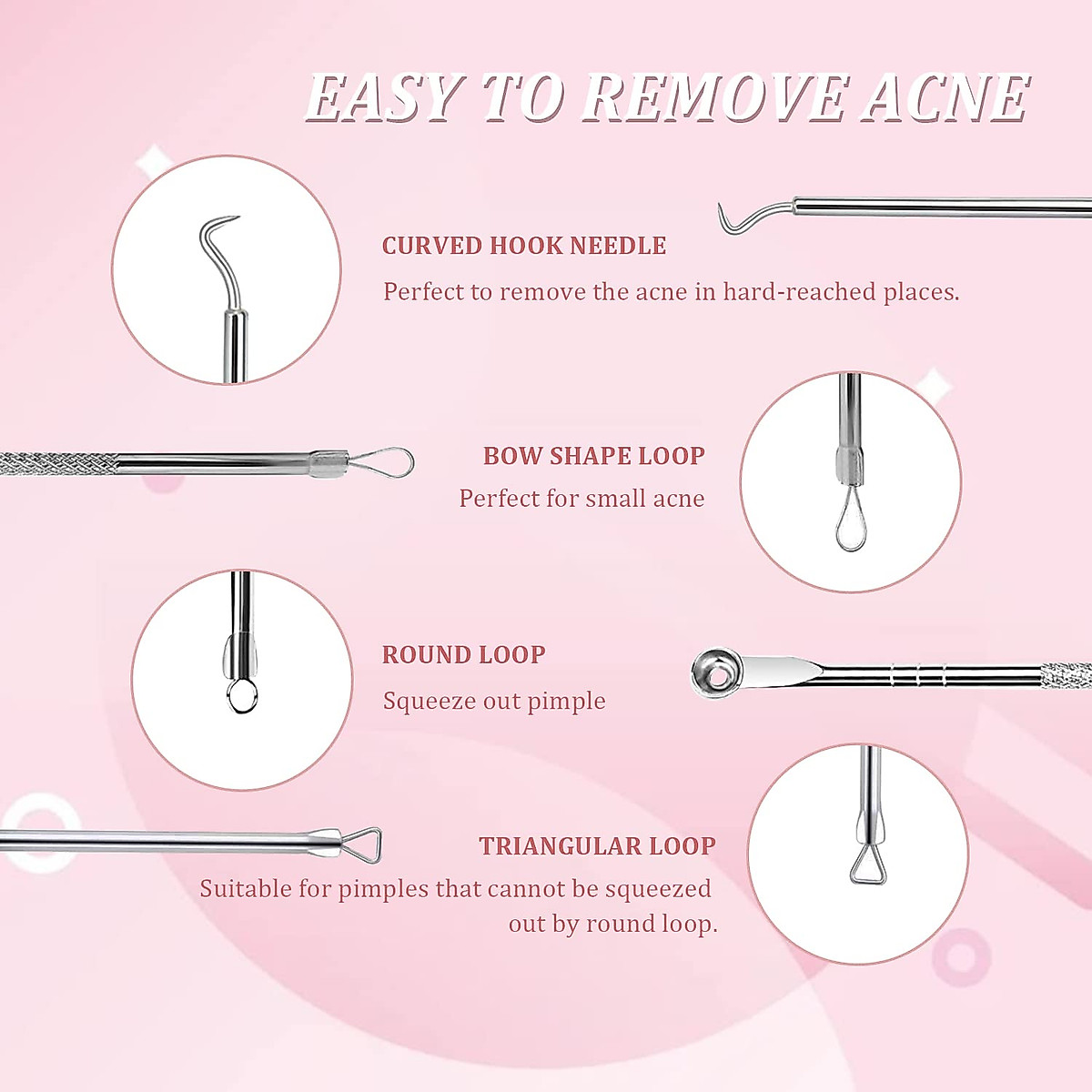 EASY TO REMOVE ACNE

CURVED HOOK NEEDLE

Perfect to remove the acne in hard-reached places.

BOW SHAPE LOOP

Perfect for small acne

ROUND LOOP

Squeeze out pimple

TRIANGULAR LOOP

Suitable for pimples that cannot be squeezed out by round loop.