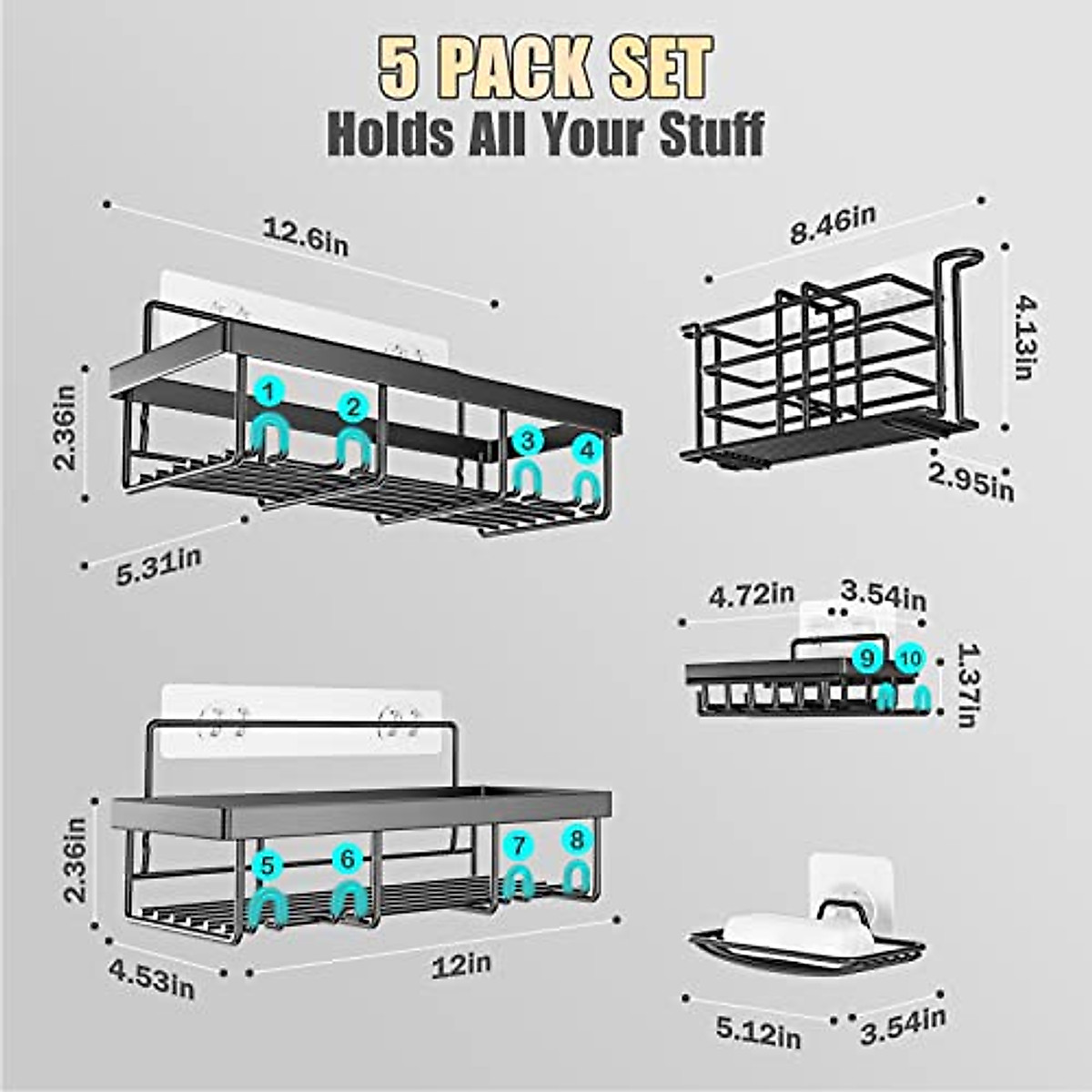 5 PACK SET
Holds All Your Stuff

12.6in
2.36in
1
2
3
4
5.31in

8.46in
4.13in
2.95in

4.72in
3.54in
9
10
1.37in

2.36in
5
6
7
8
4.53in
12in

5.12in
3.54in