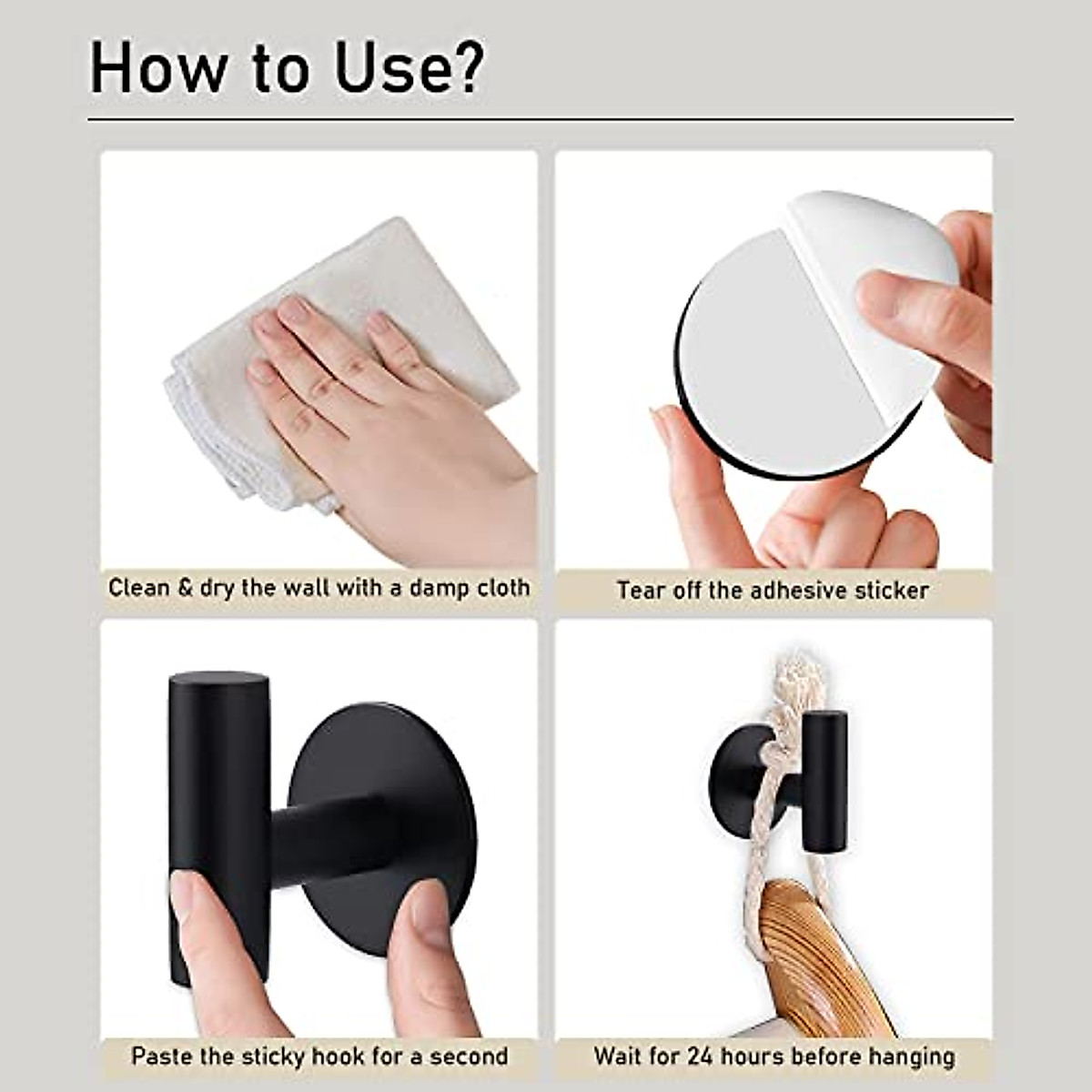 How to Use?

Clean & dry the wall with a damp cloth

Tear off the adhesive sticker

Paste the sticky hook for a second

Wait for 24 hours before hanging