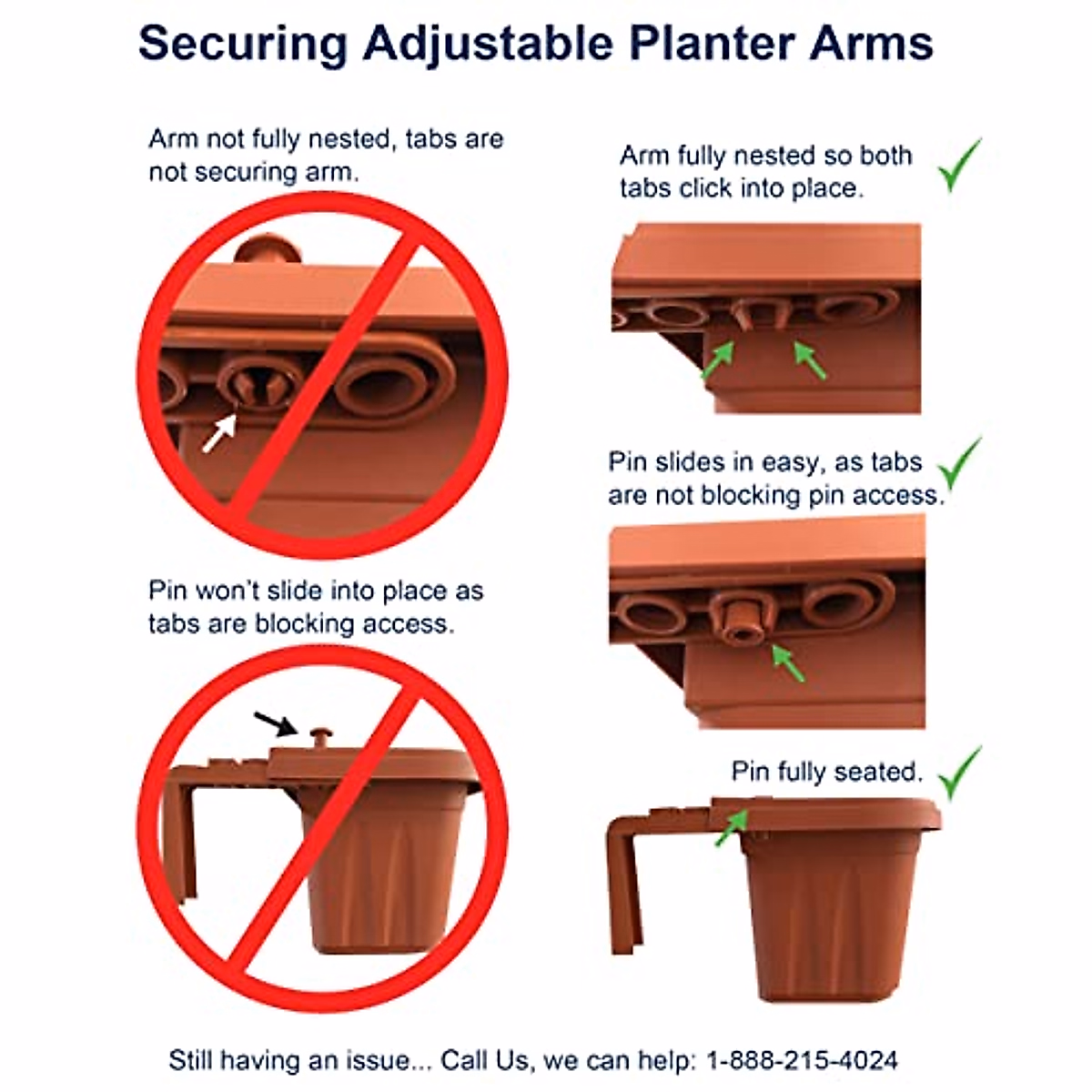 Securing Adjustable Planter Arms

Arm not fully nested, tabs are not securing arm.

Pin won't slide into place as tabs are blocking access.

Arm fully nested so both tabs click into place.

Pin slides in easy, as tabs are not blocking pin access.

Pin fully seated.

Still having an issue... Call Us, we can help: 1-888-215-4024