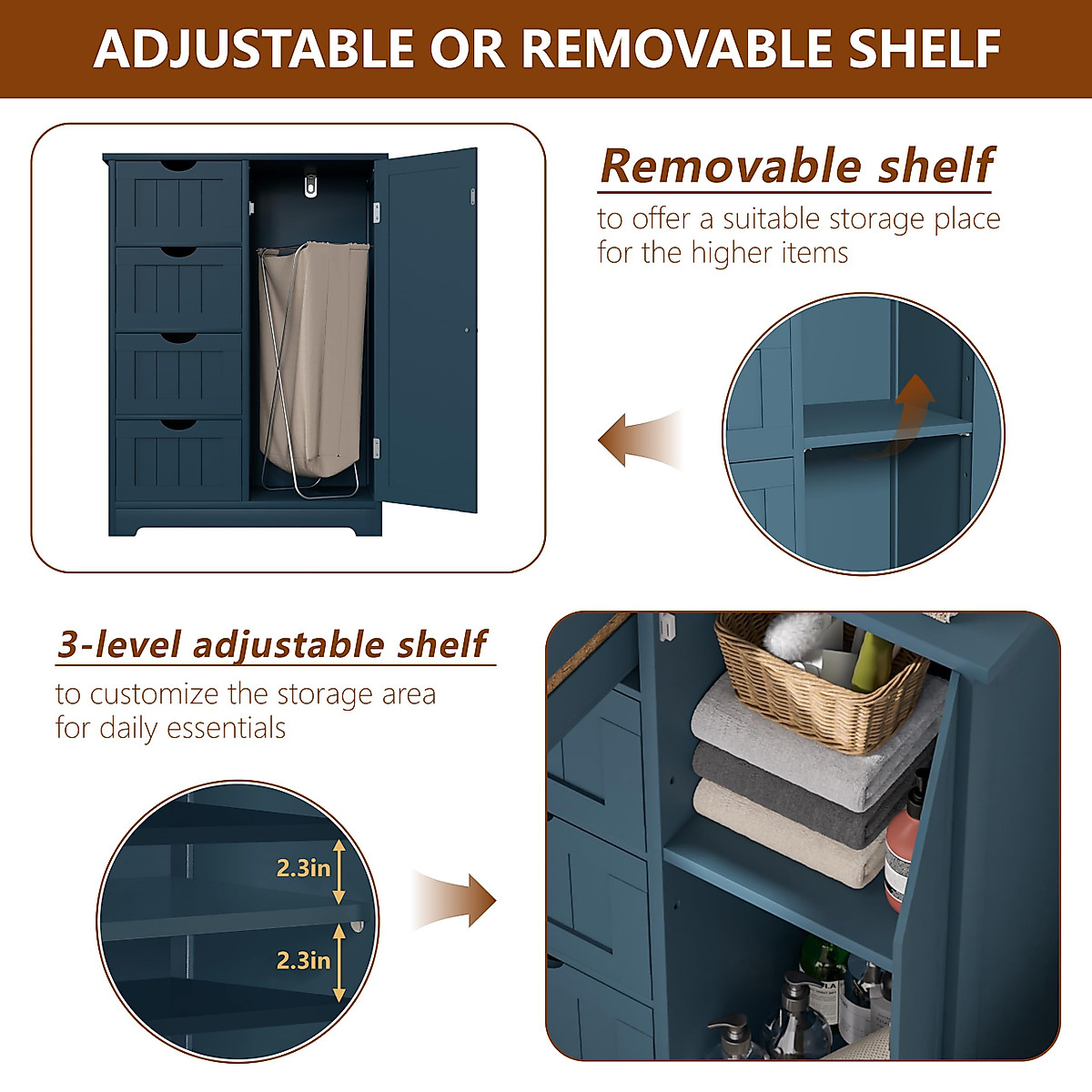 ADJUSTABLE OR REMOVABLE SHELF

Removable shelf

to offer a suitable storage place for the higher items

3-level adjustable shelf

to customize the storage area for daily essentials

2.3in

2.3in