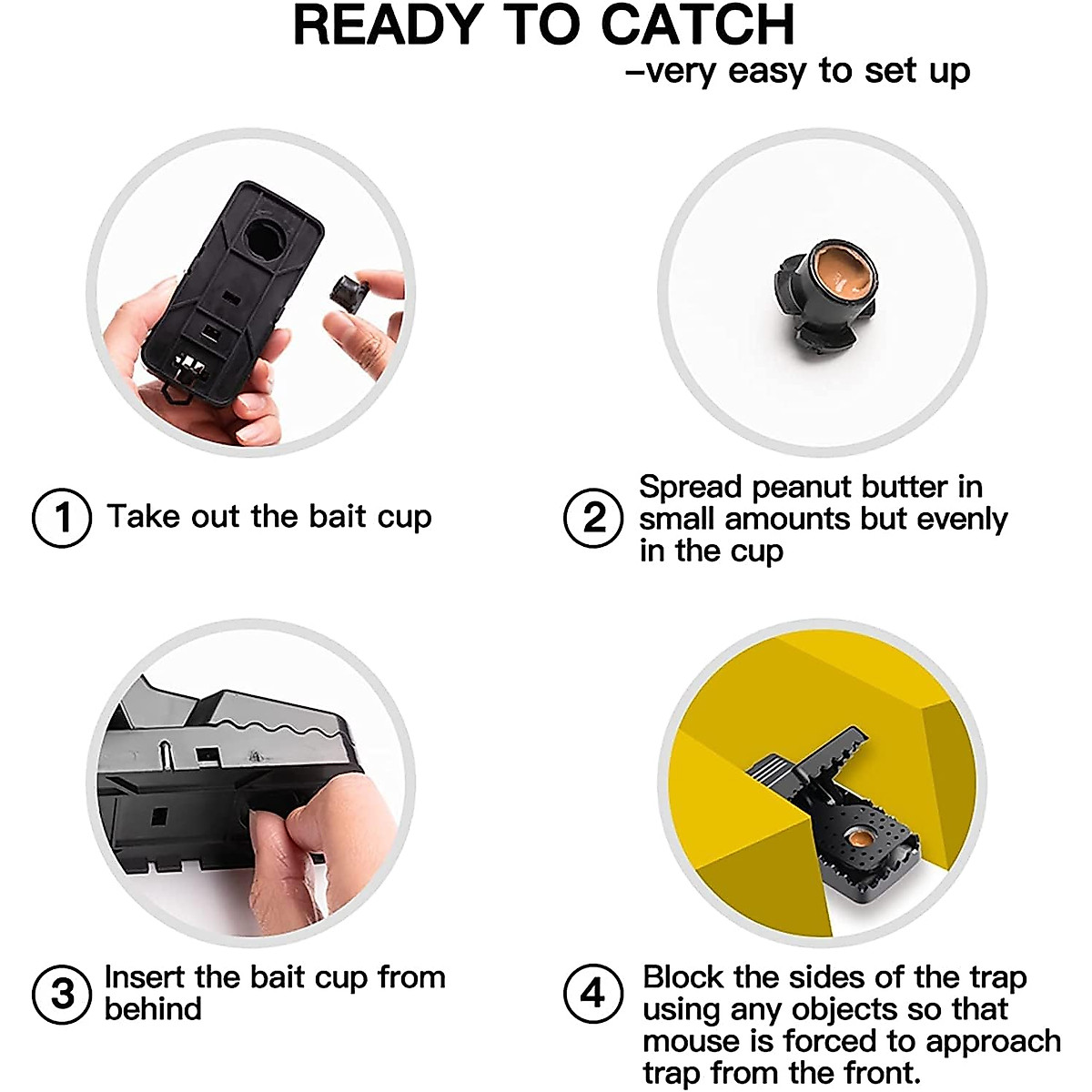 READY TO CATCH
–very easy to set up

1 Take out the bait cup

2 Spread peanut butter in small amounts but evenly in the cup

3 Insert the bait cup from behind

4 Block the sides of the trap using any objects so that mouse is forced to approach trap from the front.