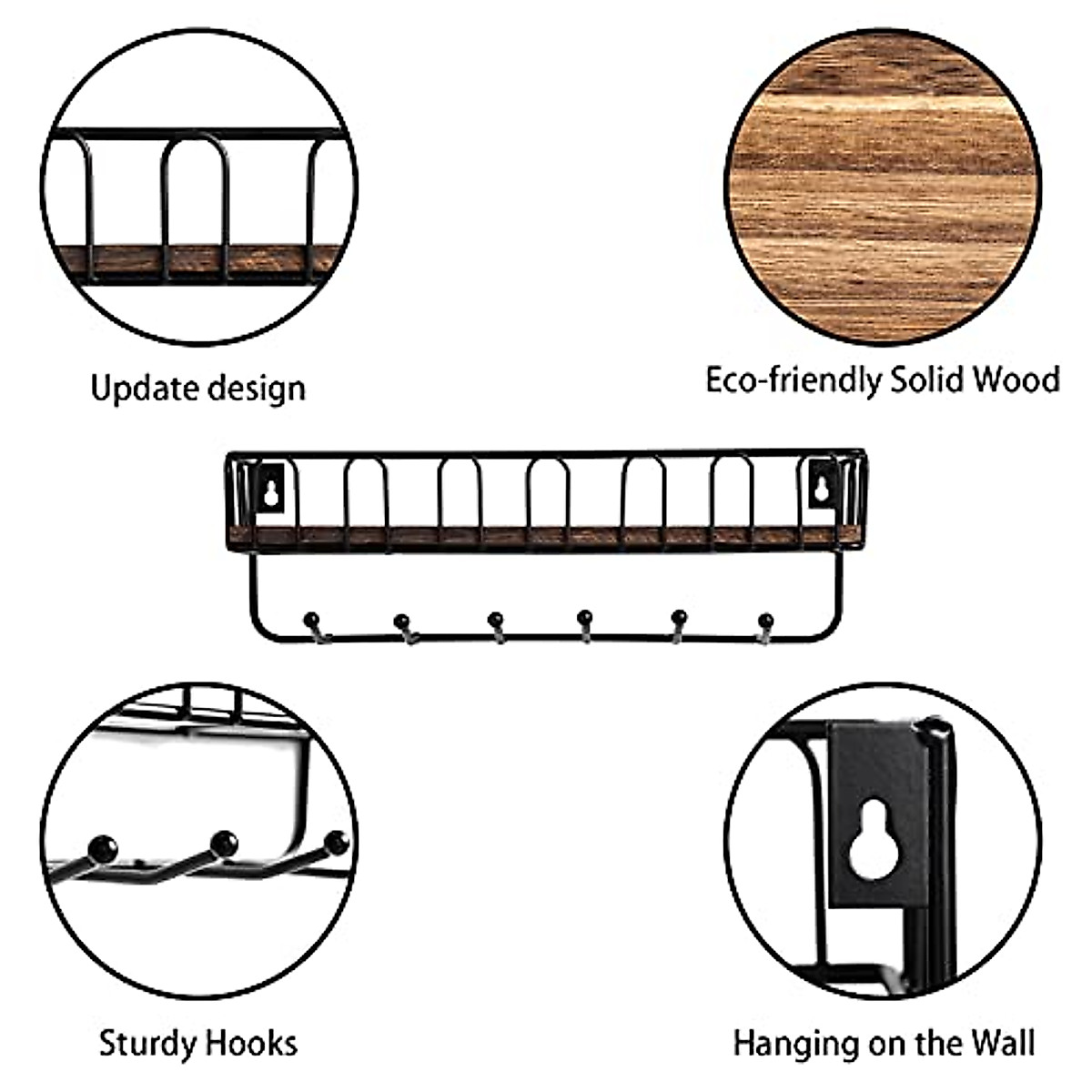 Update design

Eco-friendly Solid Wood

Sturdy Hooks

Hanging on the Wall