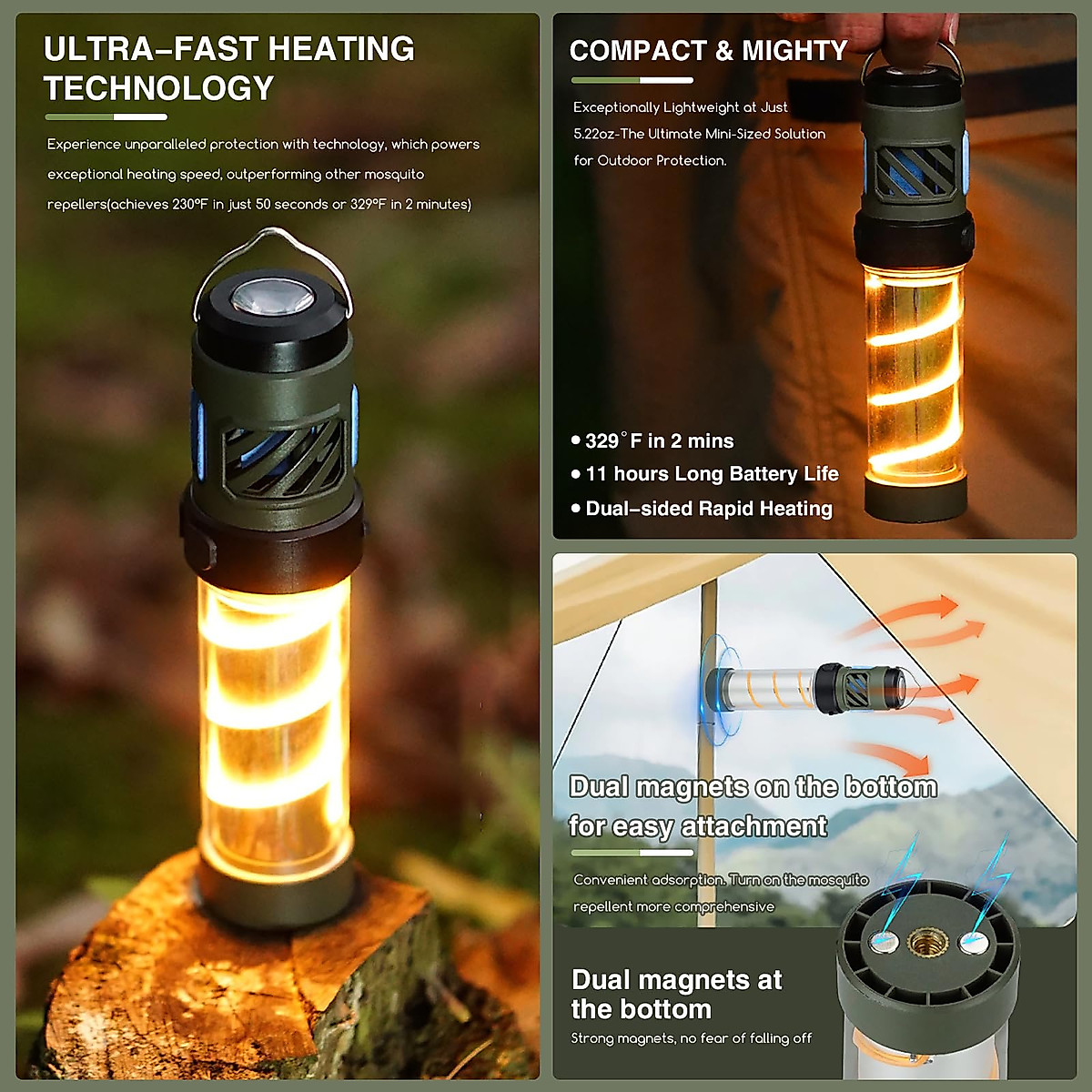 ULTRA-FAST HEATING TECHNOLOGY

Experience unparalleled protection with technology, which powers exceptional heating speed, outperforming other mosquito repellers(achieves 230°F in just 50 seconds or 329°F in 2 minutes)

COMPACT & MIGHTY

Exceptionally Lightweight at Just 5.22oz-The Ultimate Mini-Sized Solution for Outdoor Protection.

• 329°F in 2 mins
• 11 hours Long Battery Life
• Dual-sided Rapid Heating

Dual magnets on the bottom for easy attachment

Convenient adsorption. Turn on the mosquito repellent more comprehensive

Dual magnets at the bottom

Strong magnets, no fear of falling off