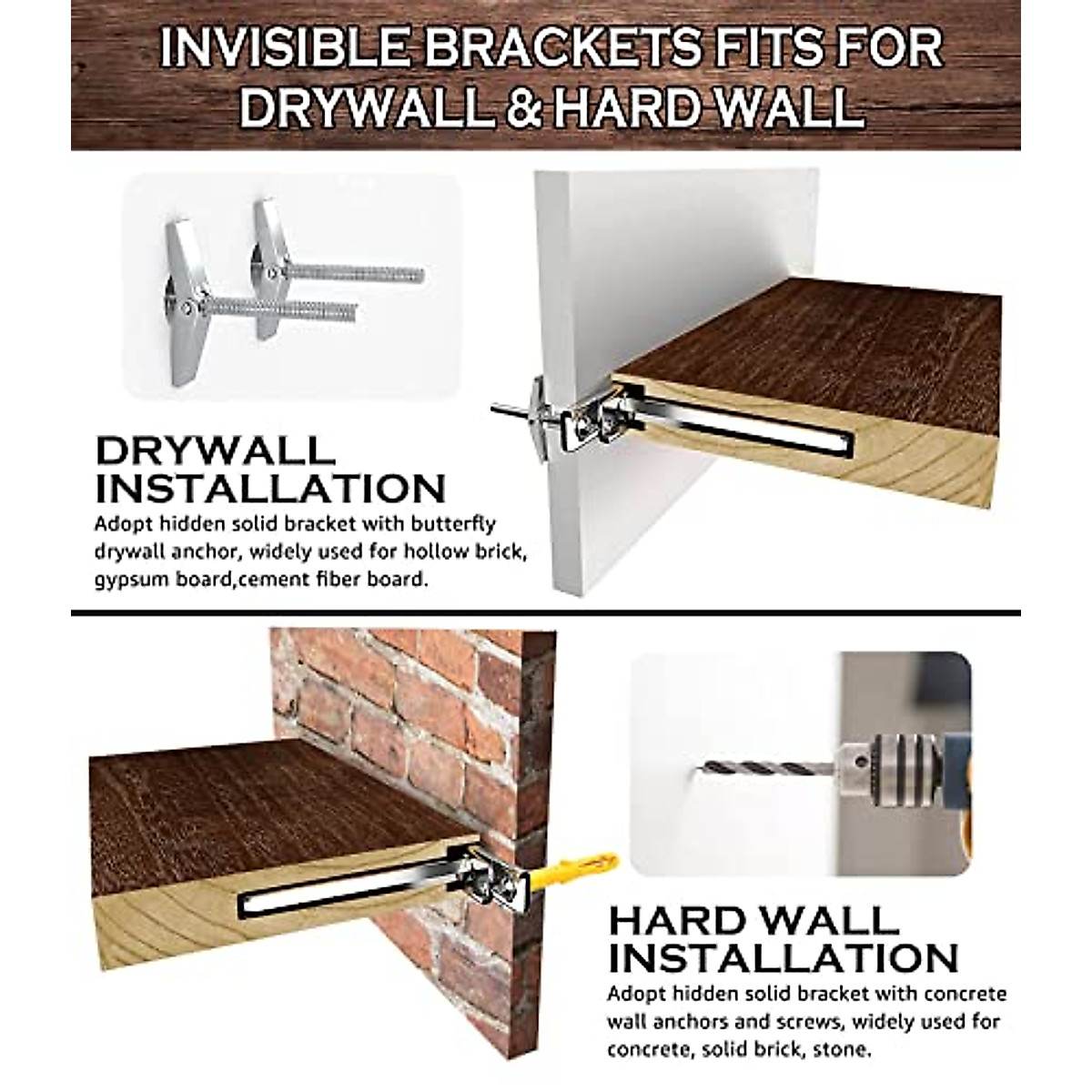 INVISIBLE BRACKETS FITS FOR DRYWALL & HARD WALL

DRYWALL INSTALLATION
Adopt hidden solid bracket with butterfly drywall anchor, widely used for hollow brick, gypsum board,cement fiber board.

HARD WALL INSTALLATION
Adopt hidden solid bracket with concrete wall anchors and screws, widely used for concrete, solid brick, stone.