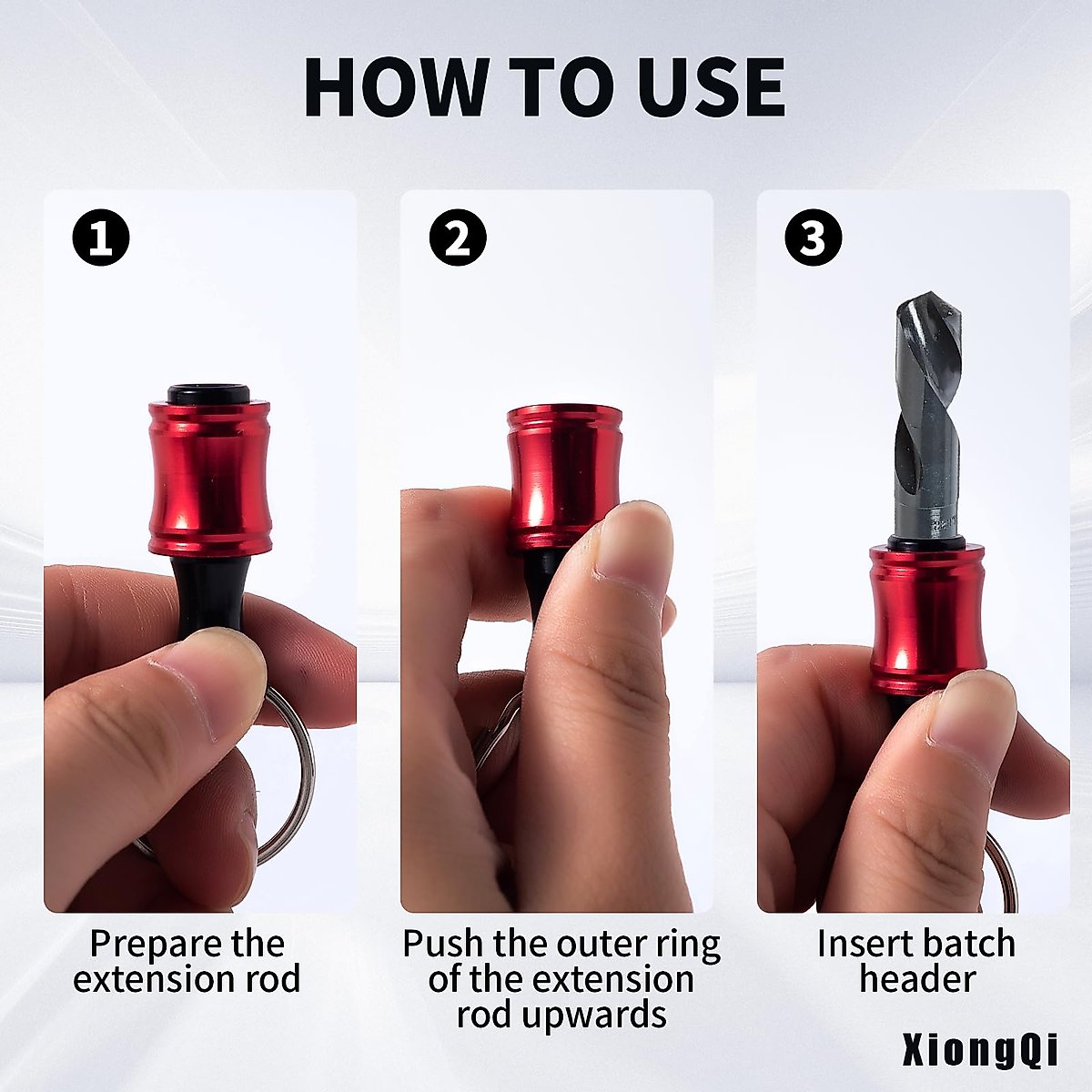 HOW TO USE

1

Prepare the extension rod

2

Push the outer ring of the extension rod upwards

3

Insert batch header

XiongQi