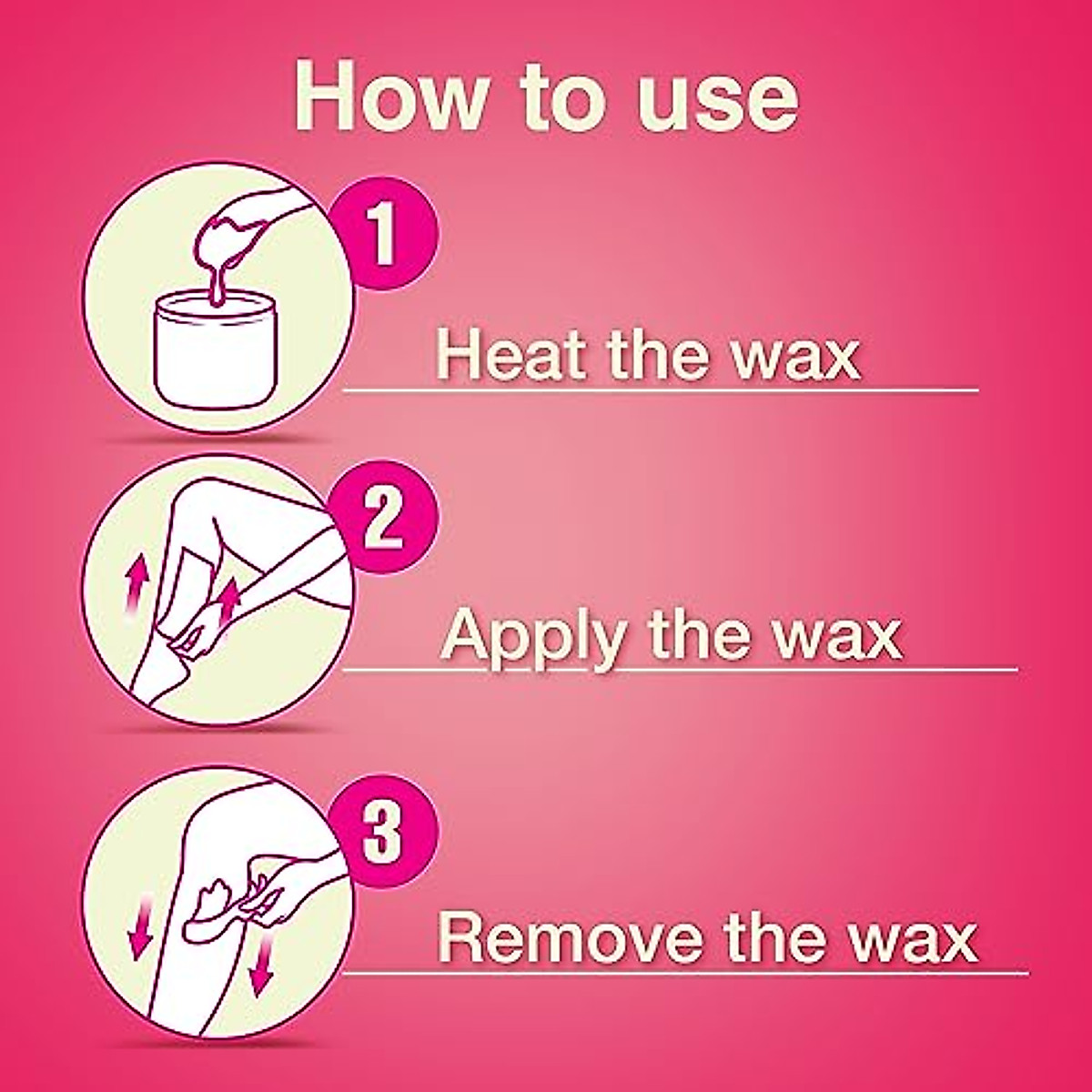 How to use

1

Heat the wax

2

Apply the wax

3

Remove the wax