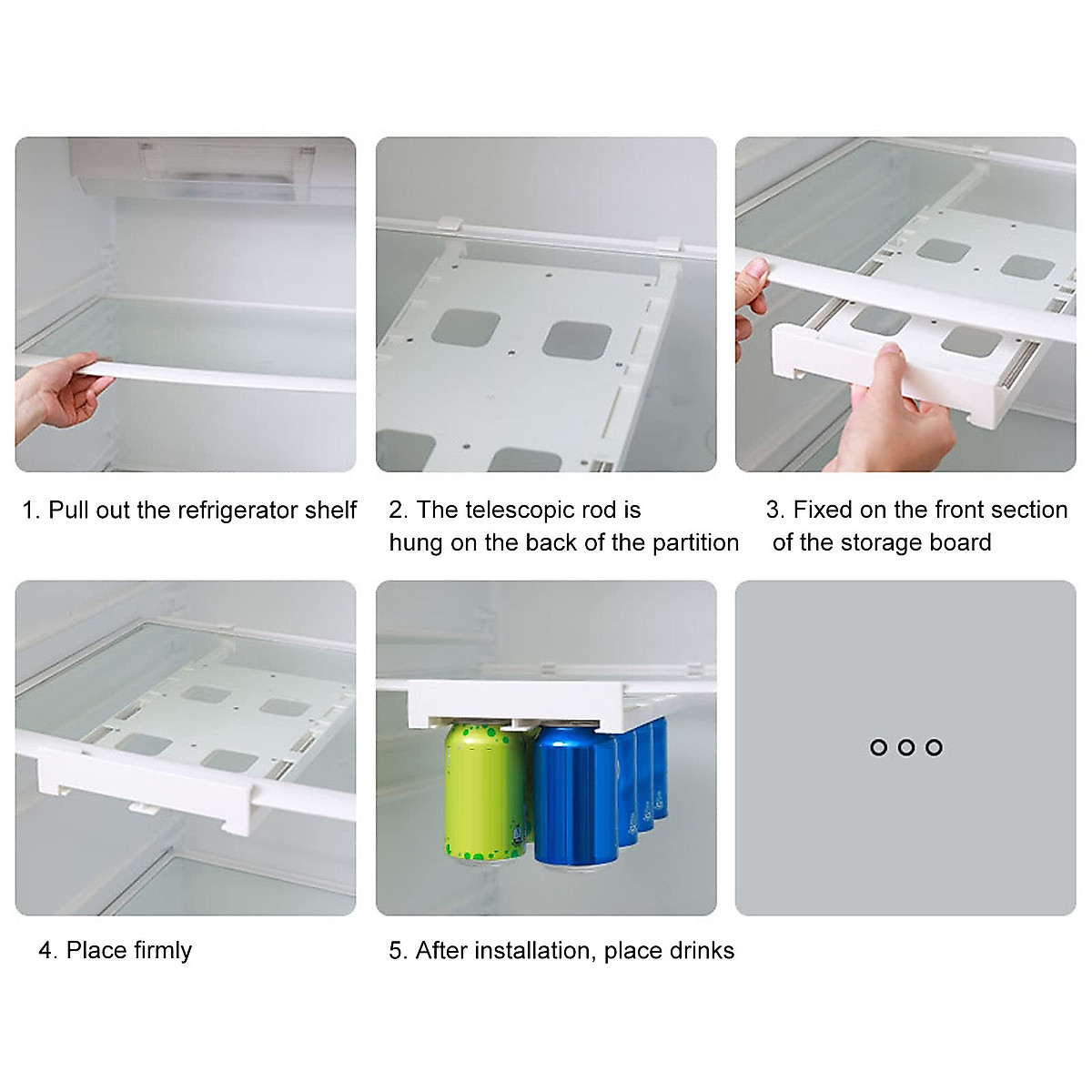 1. Pull out the refrigerator shelf

2. The telescopic rod is hung on the back of the partition

3. Fixed on the front section of the storage board

4. Place firmly

5. After installation, place drinks