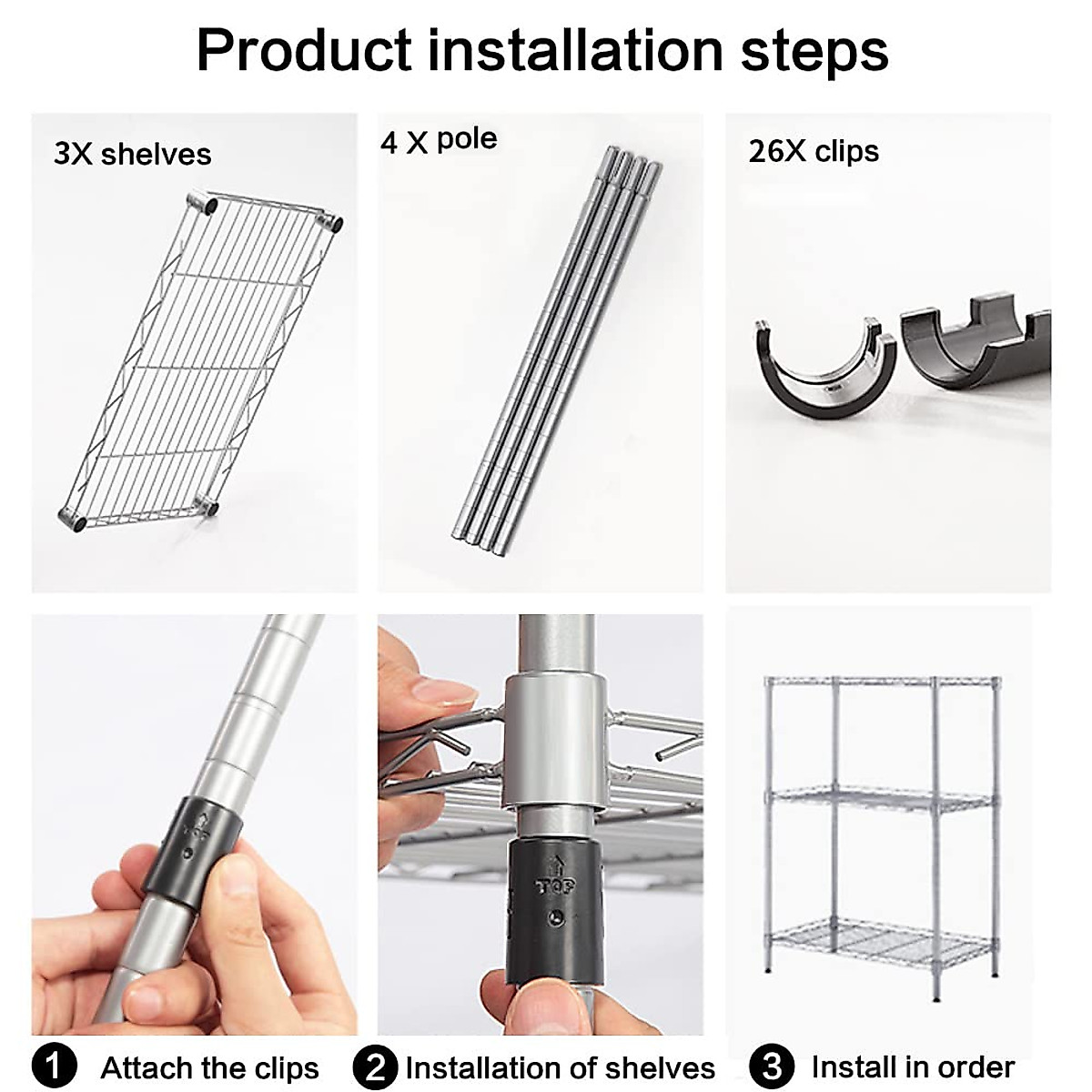 Product installation steps

3X shelves

4 X pole

26X clips

TOP

TOP

1 Attach the clips

2 Installation of shelves

3 Install in order